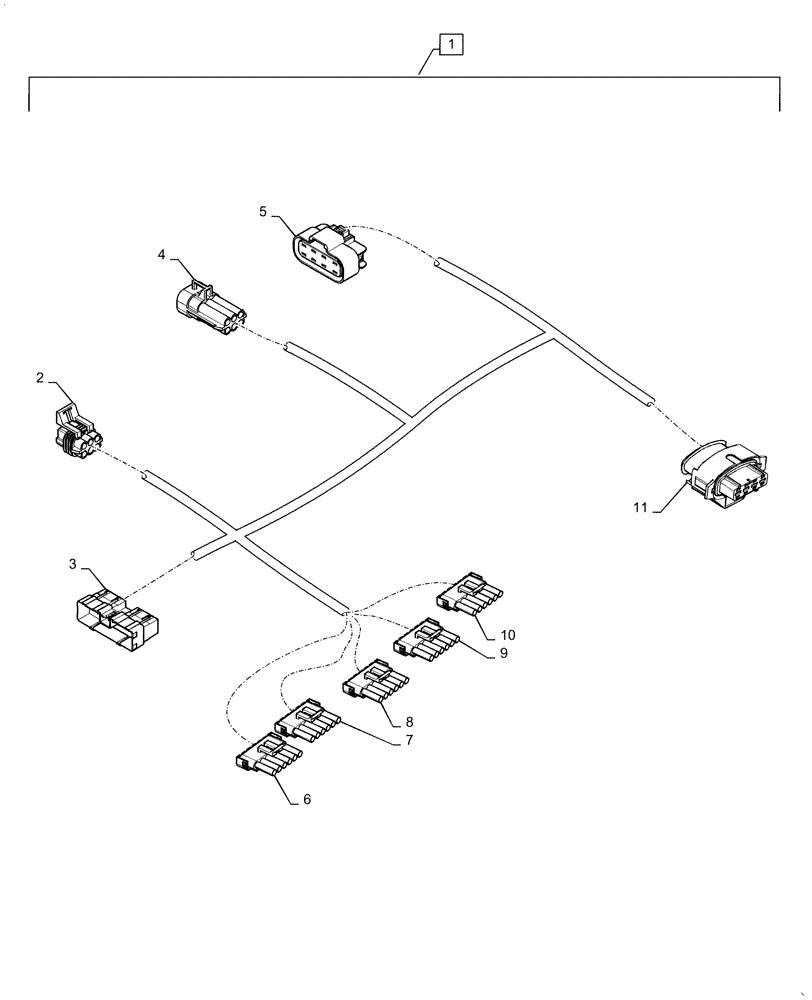 1
5
4
2
11
3
10
9
8
7
6