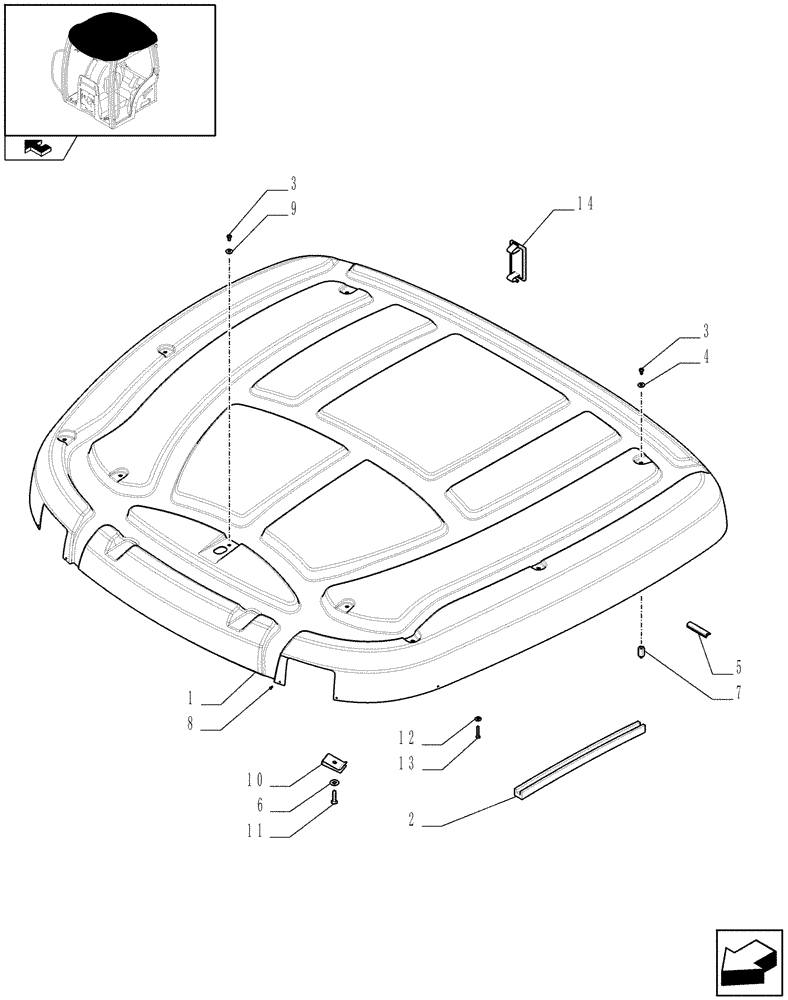 3
9
14
3
4
5
7
1
8
12
13
10
6
11
2