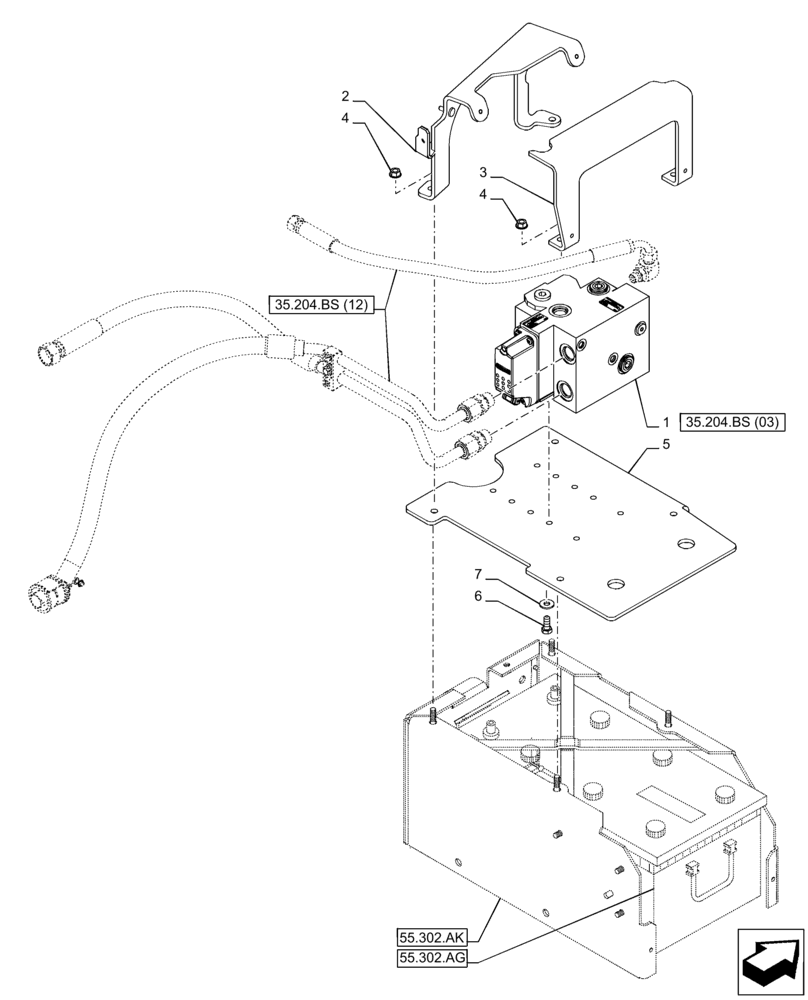 2
4
3
4
35.204.BS (12)
1
35.204.BS (03)
5
7
6
55.302.AK
55.302.AG