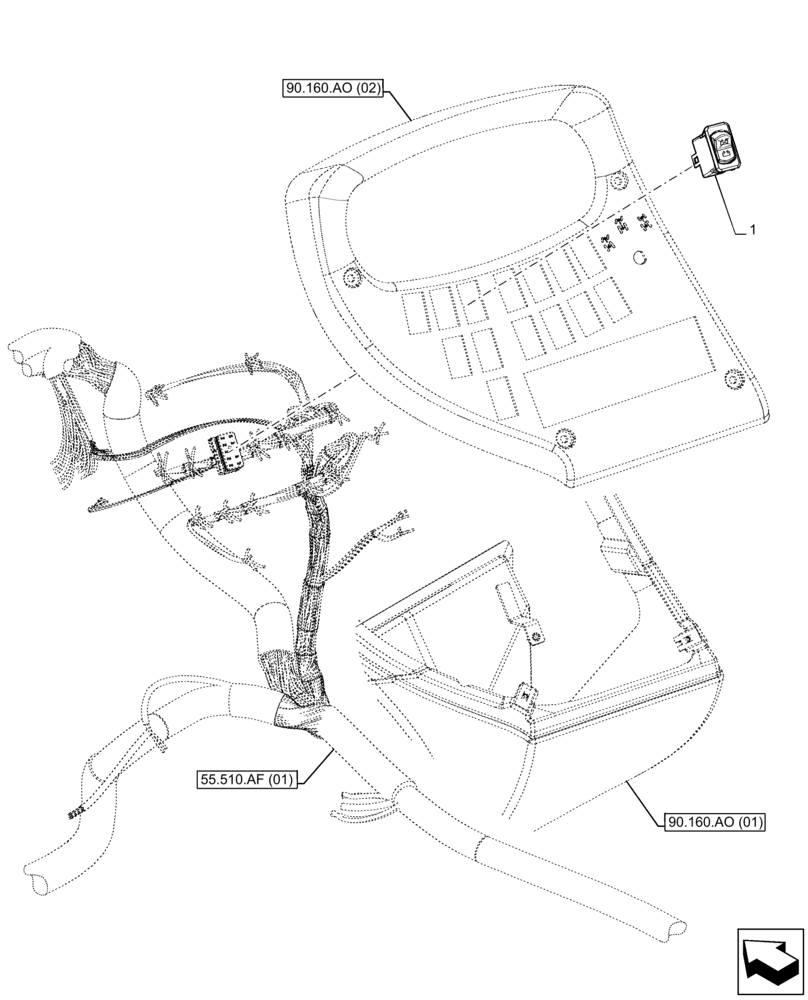 90.160.AO (02)

1

55.510.AF (01)

90.160.AO (01)