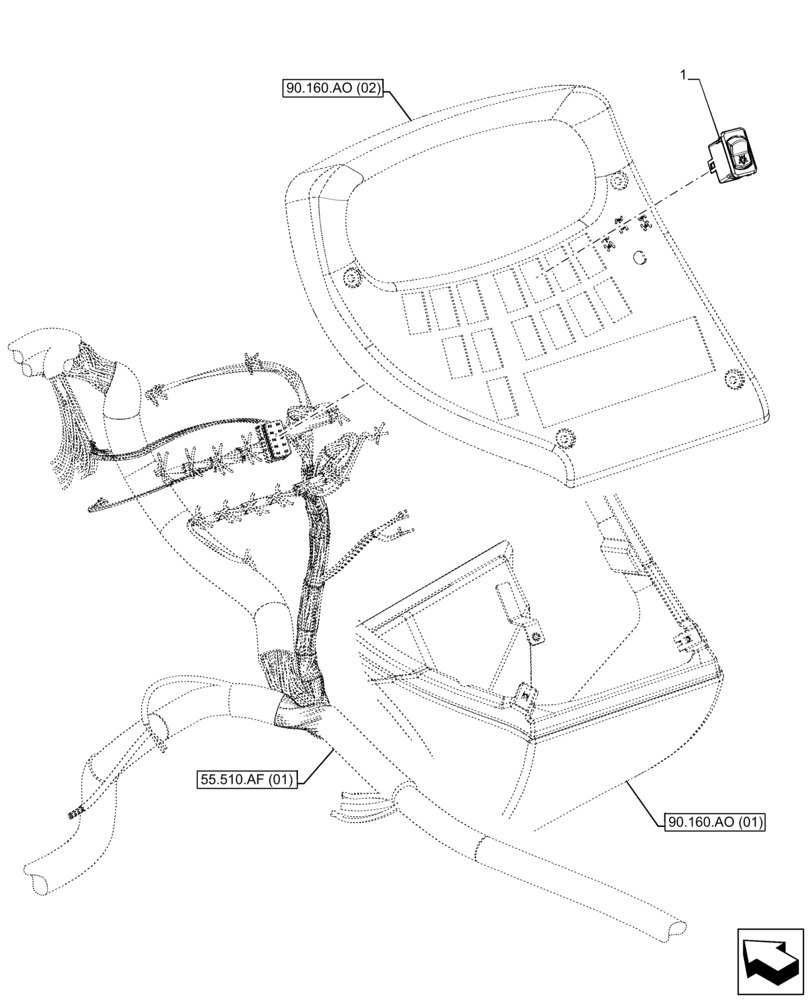 90.160.AO (02)

1

55.510.AF (01)

90.160.AO (01)