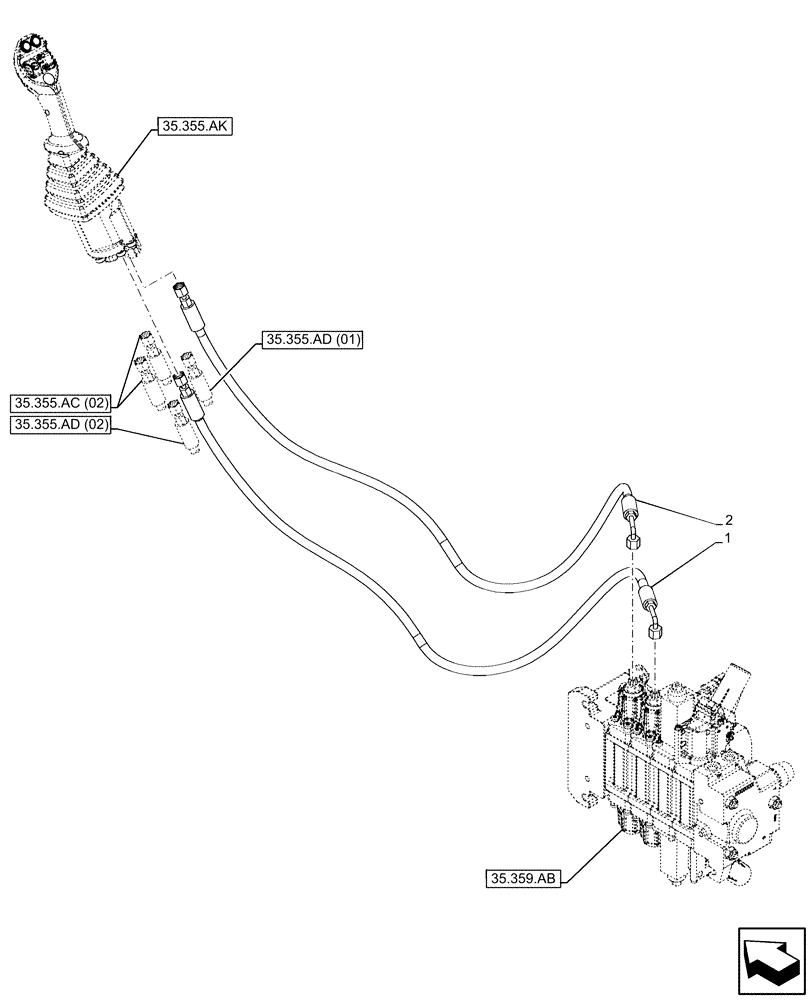 35.355.AK

35.355.AD (01)

35.355.AC (02)

35.355.AD (02)

2

1

35.359.AB