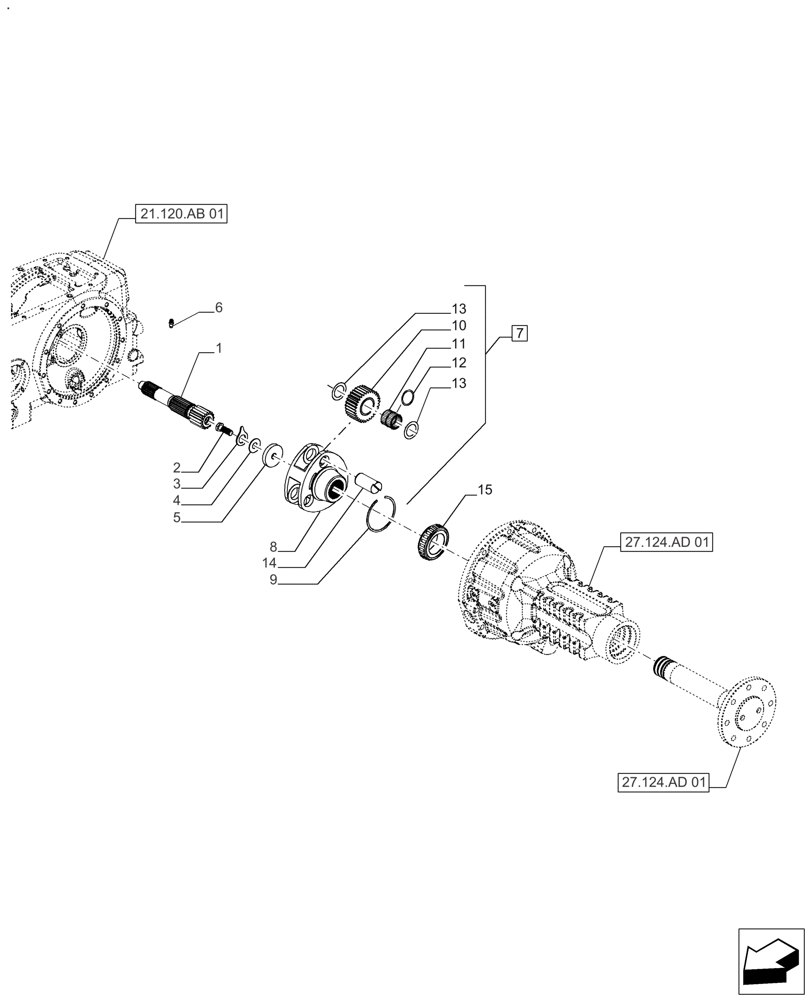 21.120.AB 01

6

1

13
10
11
12
13

7

2
3
4
5

8
14
9

15

27.124.AD 01

27.124.AD 01