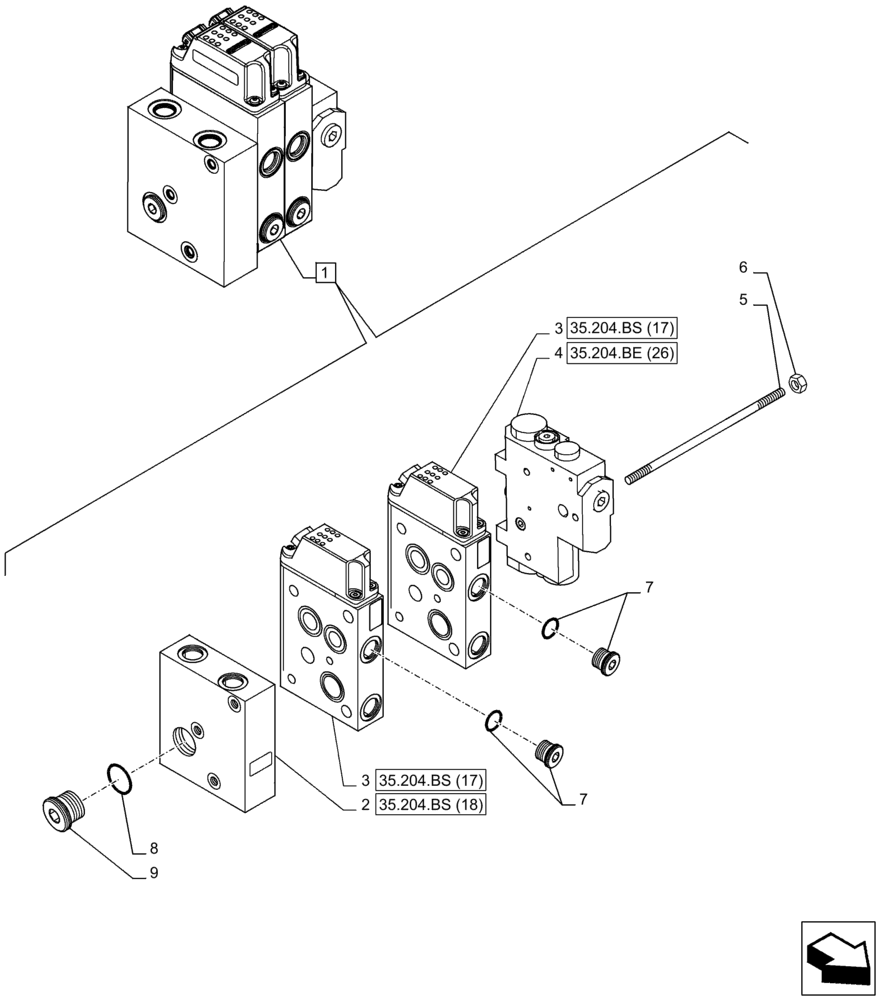 1

6

5

3 35.204.BS (17)
4 35.204.BE (26)

7

7

3 35.204.BS (17)
2 35.204.BS (18)

8

9