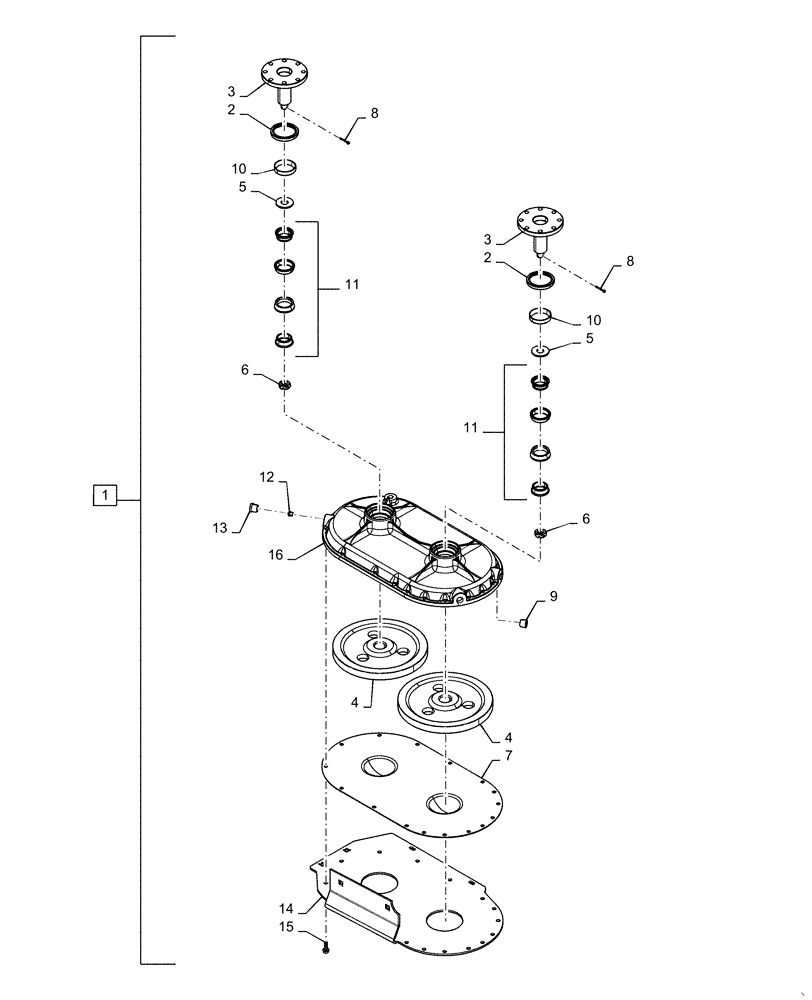 3
2
8
10
5
11
6
3
2
8
10
5
11
6
1
12
13
16
9
4
4
7
14
15