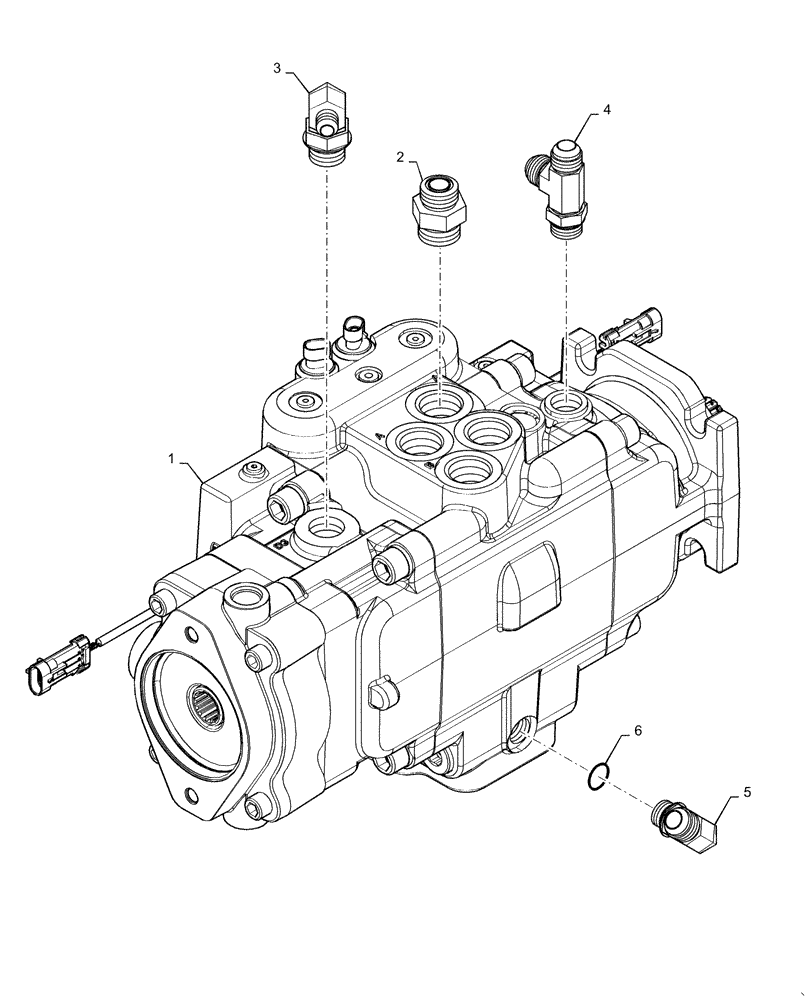 3
2
4
1
6
5