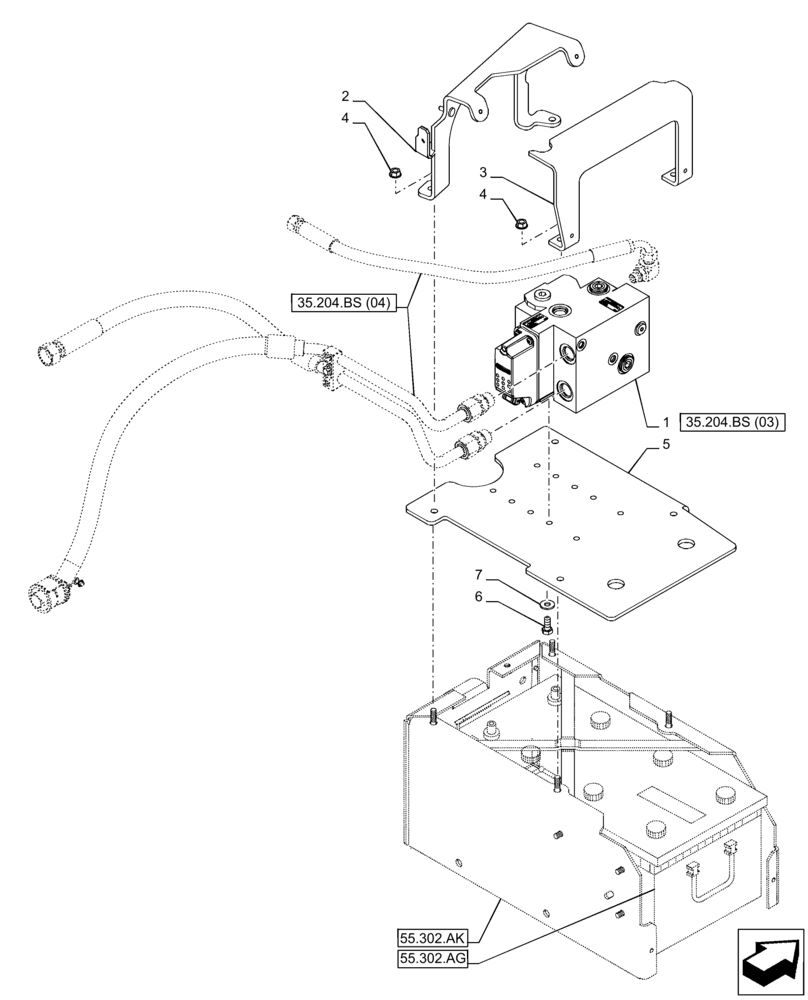 2
4
3
4
35.204.BS (04)
1
35.204.BS (03)
5
7
6
55.302.AK
55.302.AG