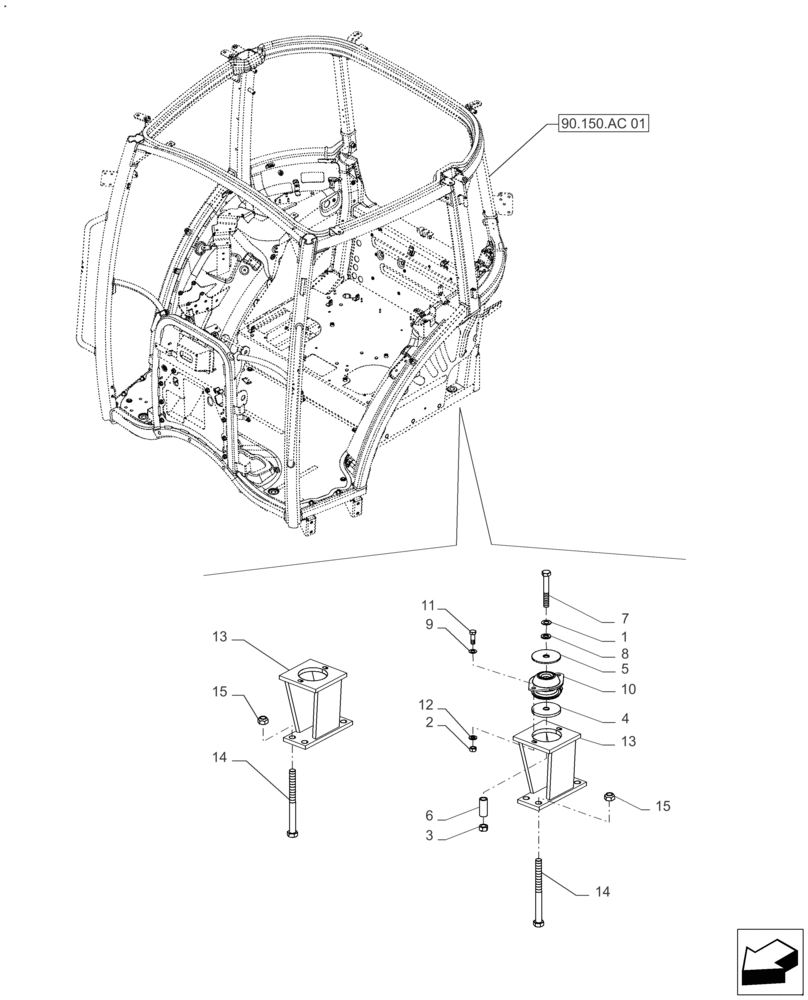 90.150.AC 01

13
15
14
11
9
12
2
6
3
7
1
8
5
10
4
13
15
14