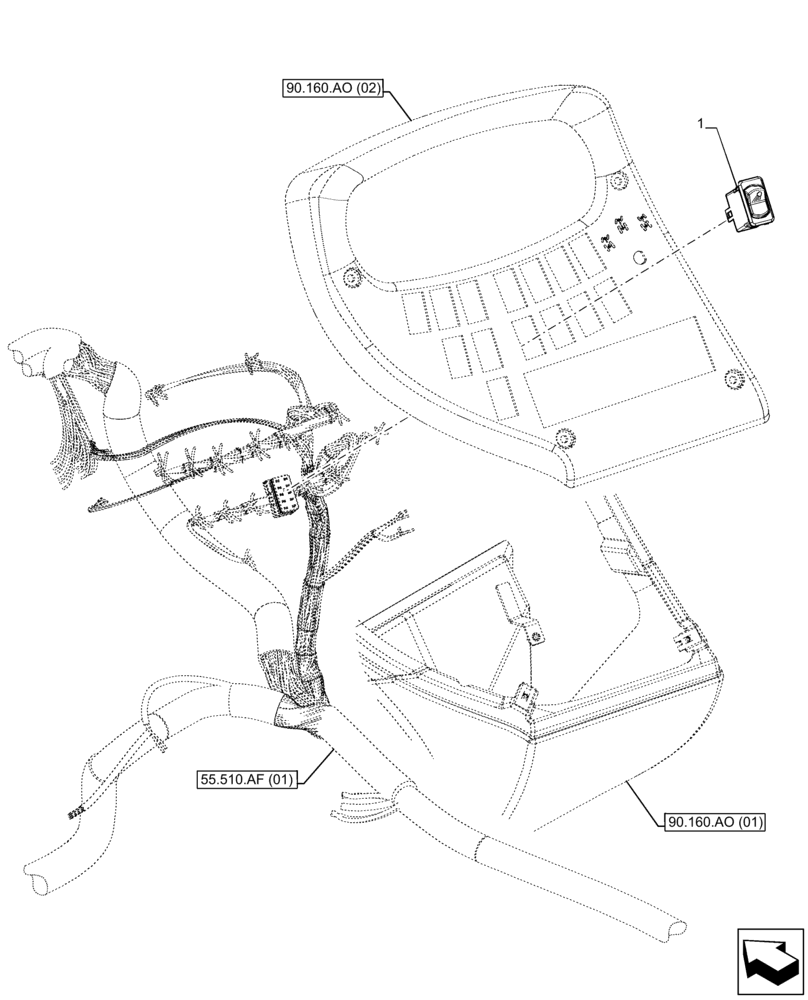 90.160.AO (02)

1

55.510.AF (01)

90.160.AO (01)