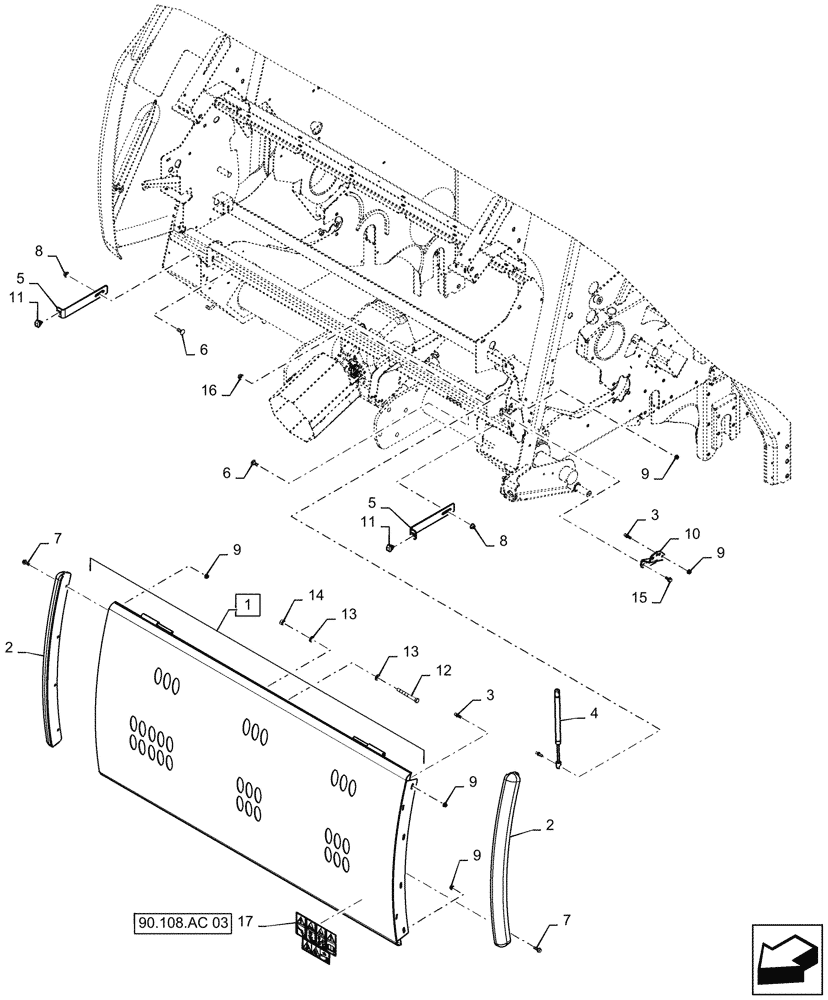 8
5
11
6
16
6
9
5
11
8
3
10
9
15
7
9
1
14
13
13
12
3
4
2
9
2
9
7
90.108.AC 03
17