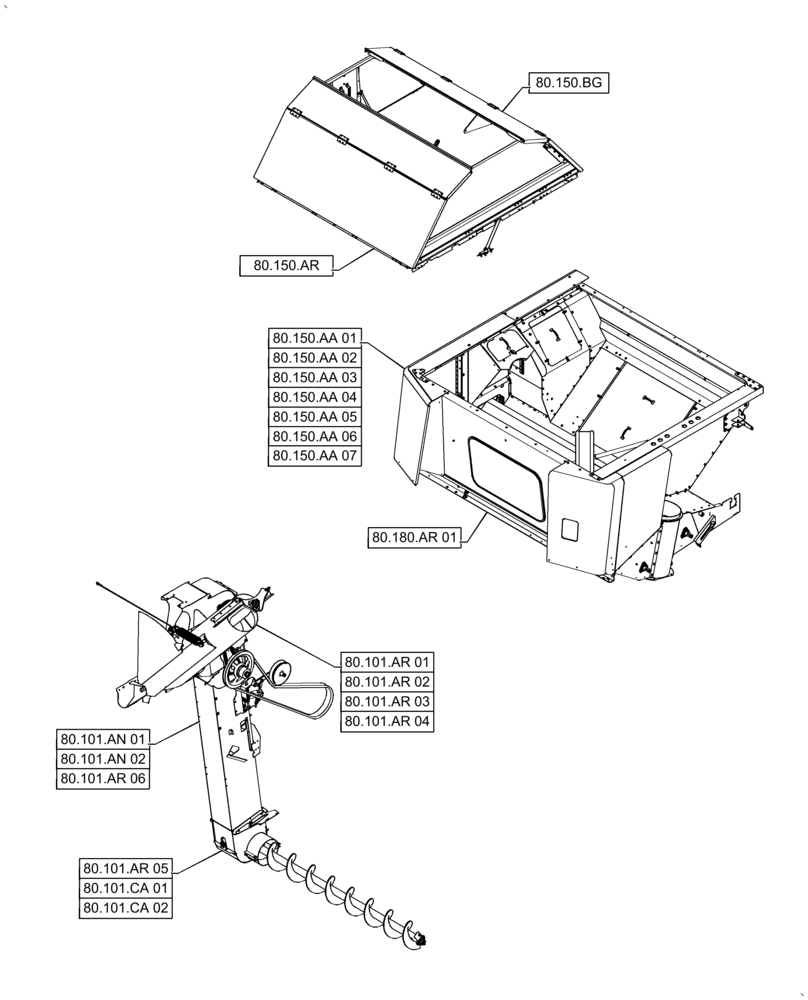 80.150.BG

80.150.AR

80.150.AA 01
80.150.AA 02
80.150.AA 03
80.150.AA 04
80.150.AA 05
80.150.AA 06
80.150.AA 07

80.180.AR 01

80.101.AR 01
80.101.AR 02
80.101.AR 03
80.101.AR 04

80.101.AN 01
80.101.AN 02
80.101.AR 06

80.101.AR 05
80.101.CA 01
80.101.CA 02