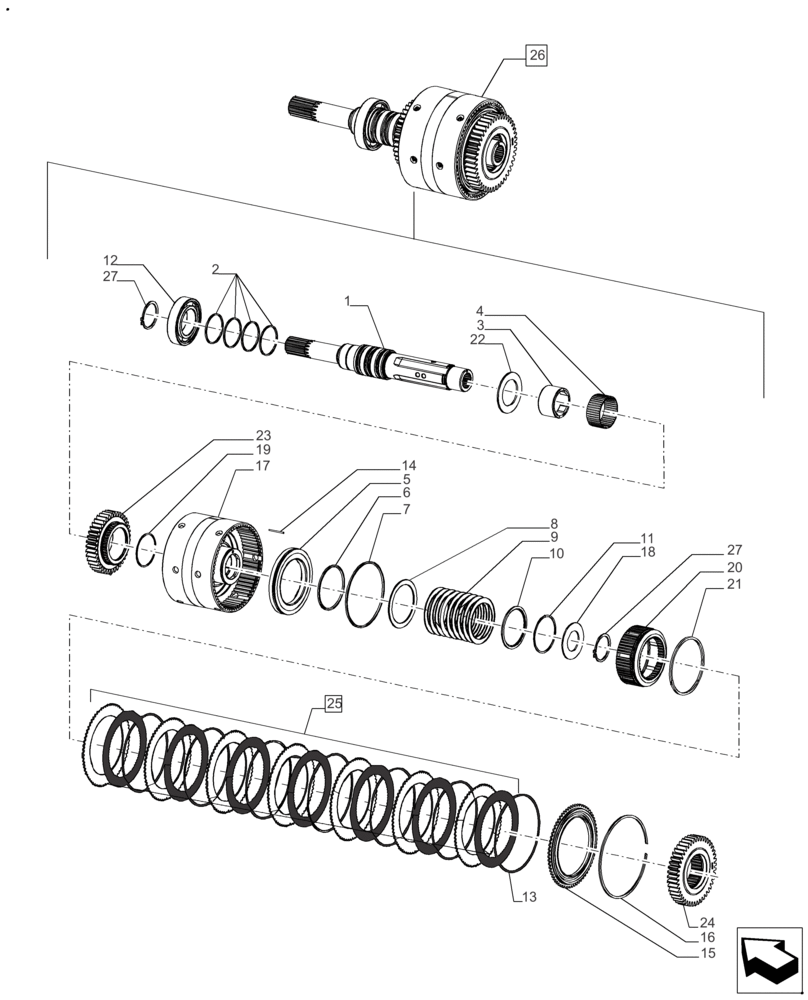 26

12
27
2
1
4
3
22

23
19
17
14
5
6
7
8
9
10
11
18
27
20
21

25

13
24
16
15