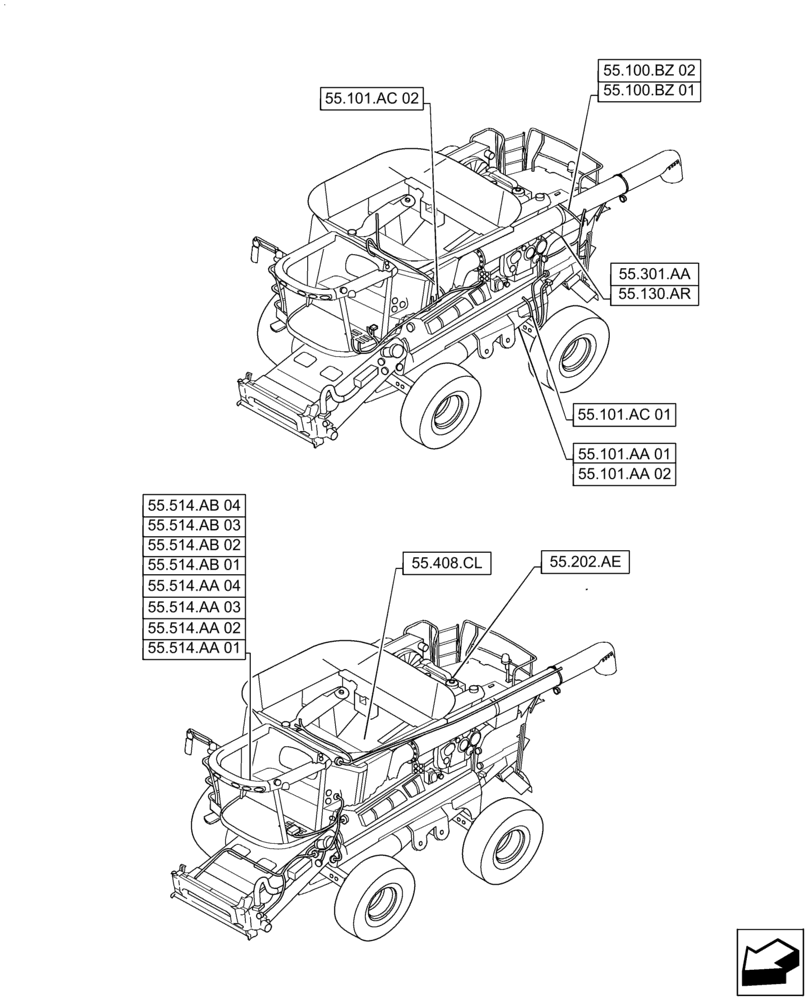 55.101.AC 02

55.100.BZ 02
55.100.BZ 01

55.301.AA
55.130.AR

55.101.AC 01

55.101.AA 01
55.101.AA 02

55.514.AB 04
55.514.AB 03
55.514.AB 02
55.514.AB 01
55.514.AA 04
55.514.AA 03
55.514.AA 02
55.514.AA 01

55.408.CL

55.202.AE