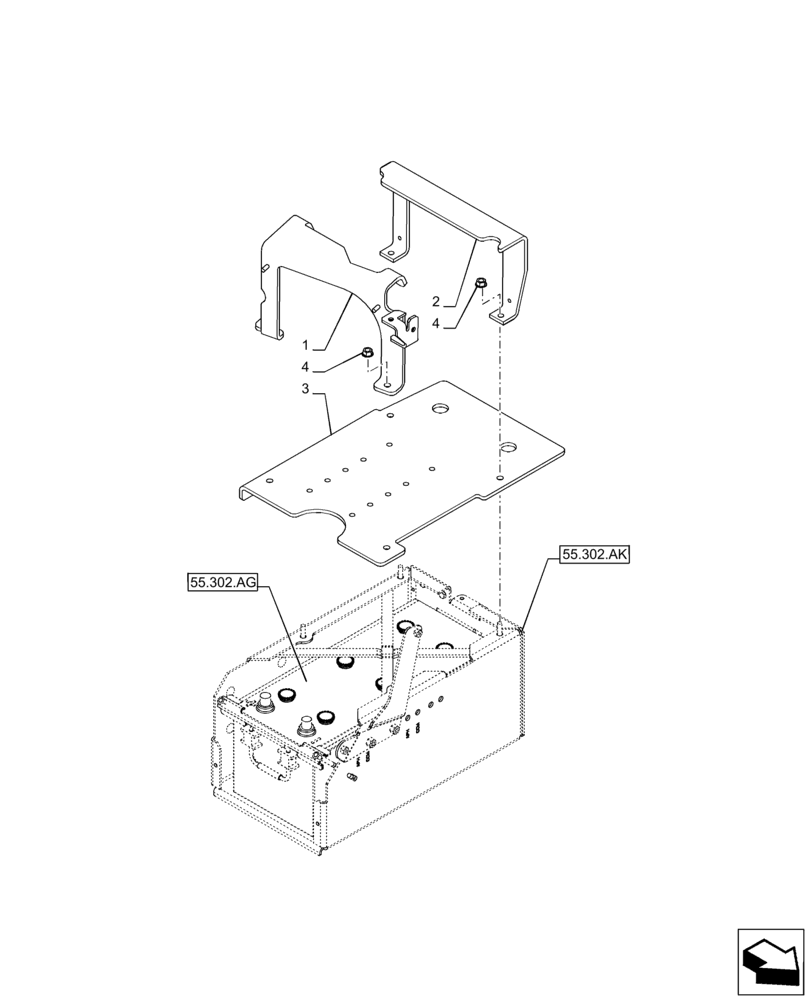 2
4
1
4
3
55.302.AK
55.302.AG