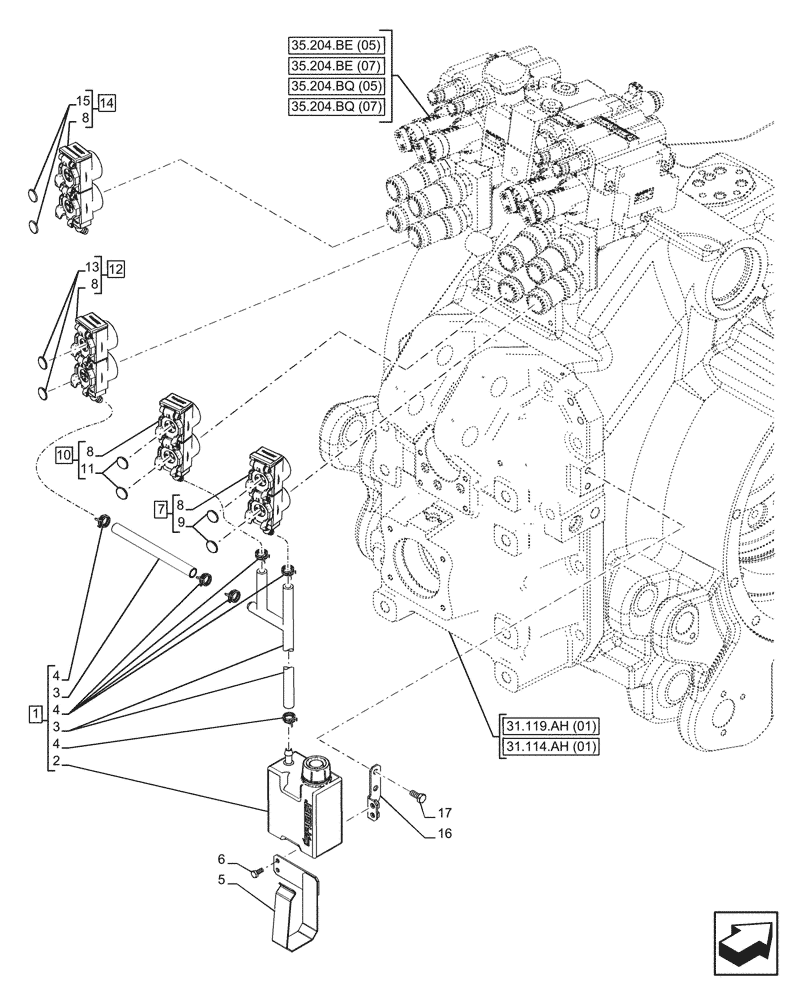 35.204.BE (05)
35.204.BE (07)
35.204.BQ (05)
35.204.BQ (07)

15
14
8

13
12
8

10
8
11

7
8
9

1
4
3
4
3
4
2

31.119.AH (01)
31.114.AH (01)

17
16
6
5