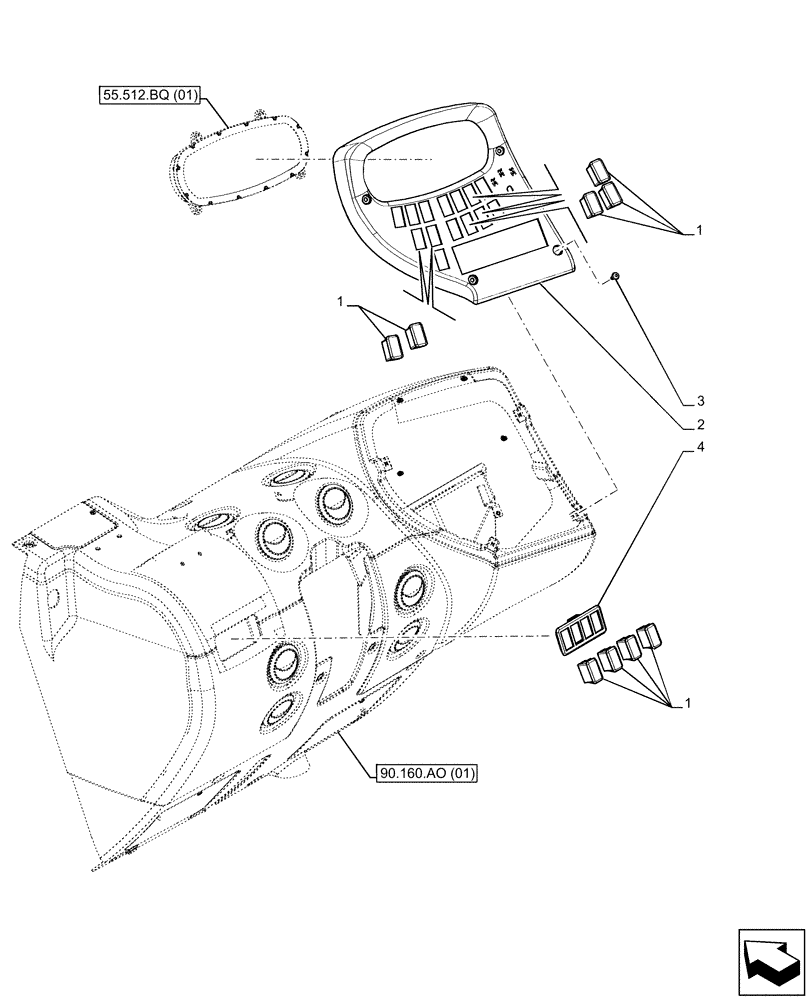 55.512.BQ (01)

1

1

3

2

4

1

90.160.AO (01)