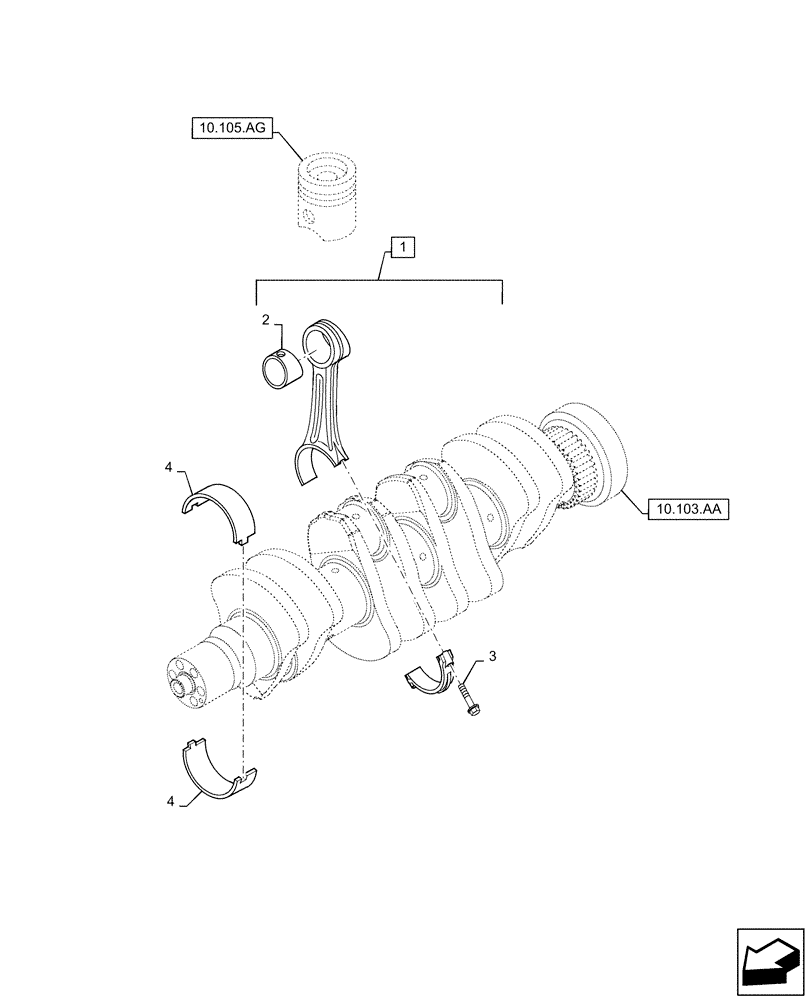 10.105.AG

1

2

4

10.103.AA

3

4