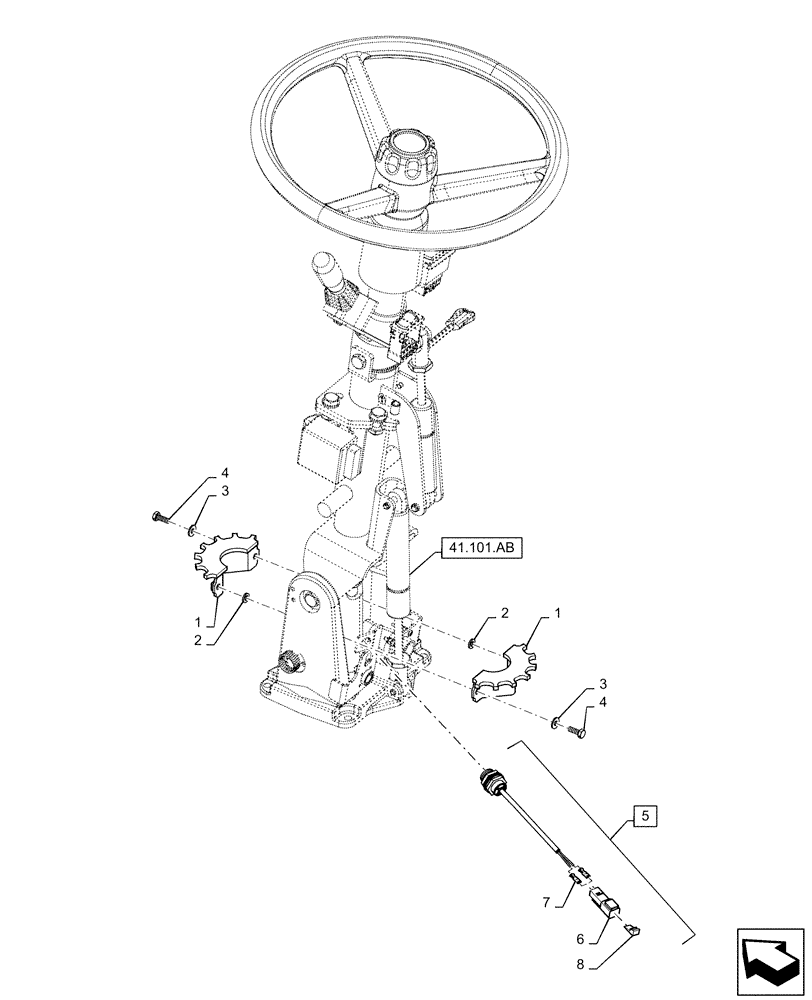 4
3
41.101.AB
1
2
2
1
3
4
5
7
6
8