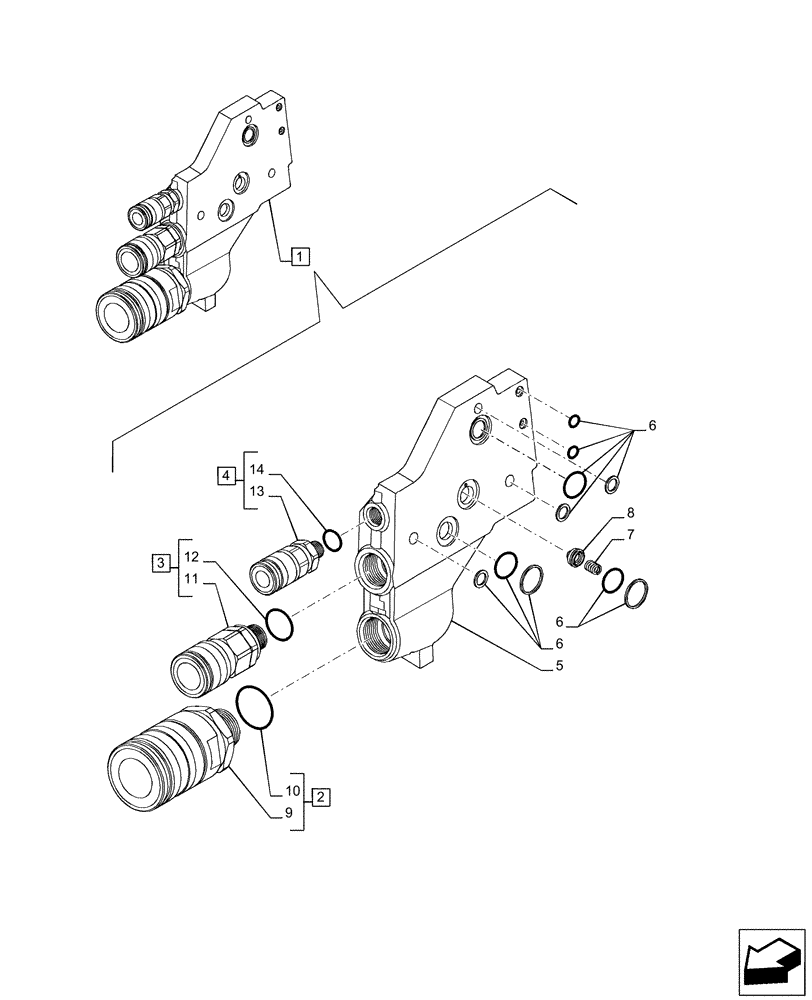 1
6
4
14
13
8
7
3
12
11
6
6
5
10
9
2