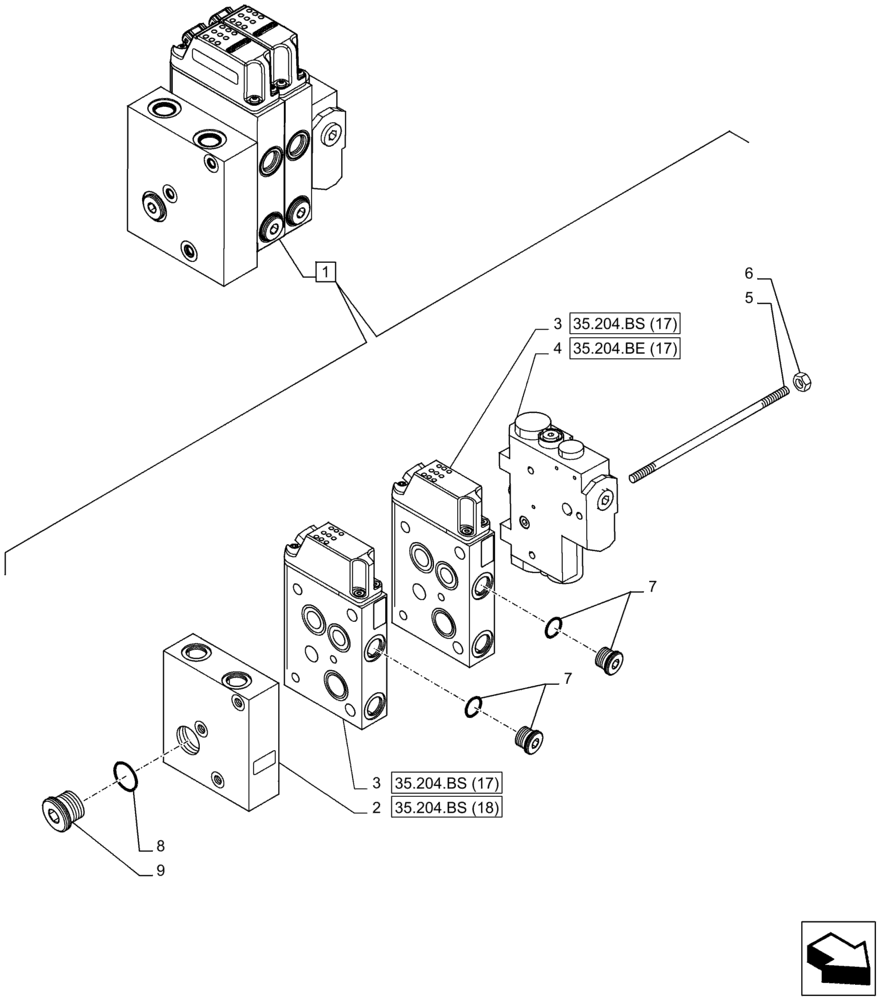 1

6
5

3 35.204.BS (17)
4 35.204.BE (17)

7

7

3 35.204.BS (17)
2 35.204.BS (18)

8
9