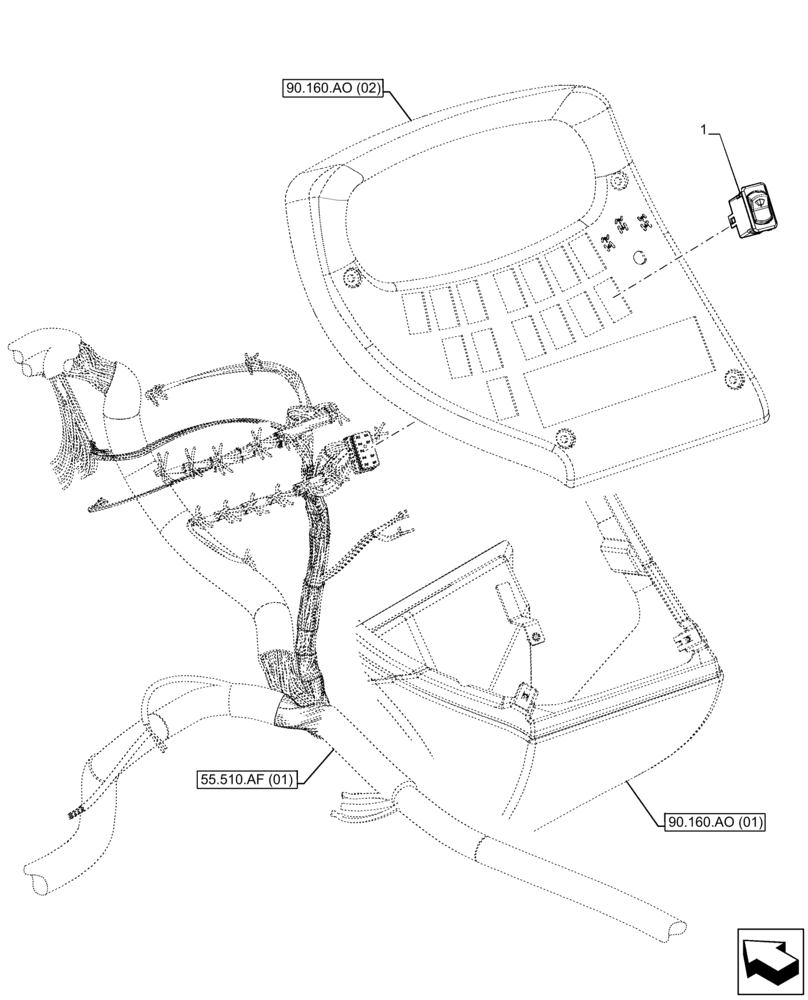 90.160.AO (02)

1

55.510.AF (01)

90.160.AO (01)