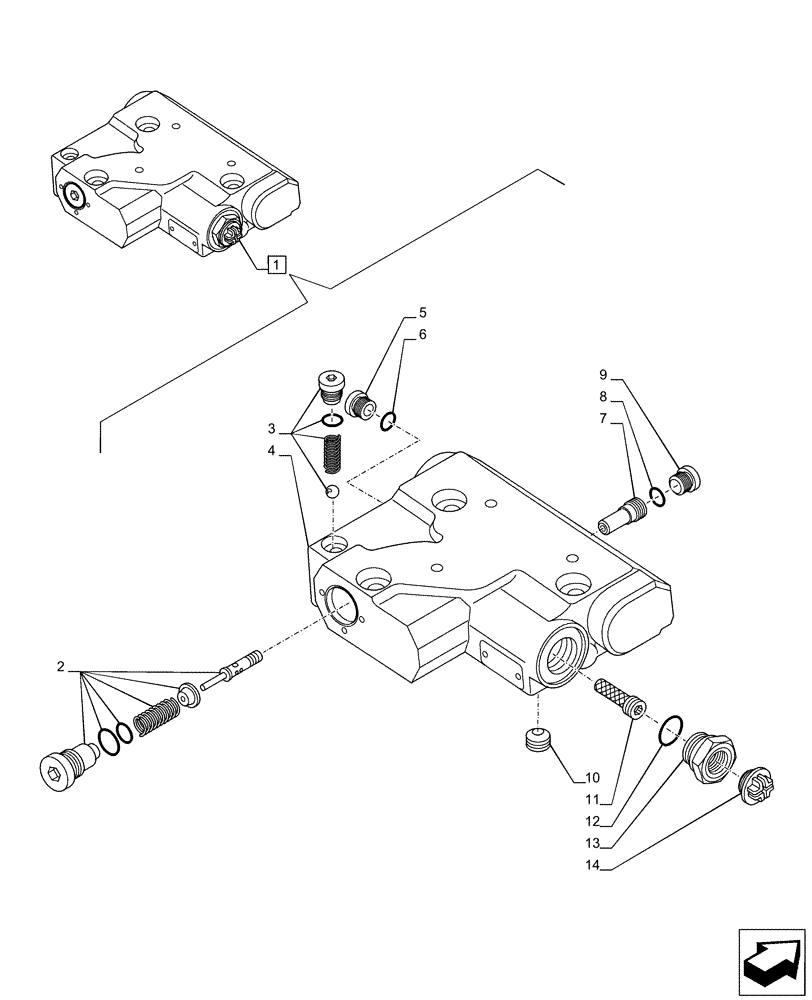 1
5
6
9
8
7
3
4
2
10
11
12
13
14