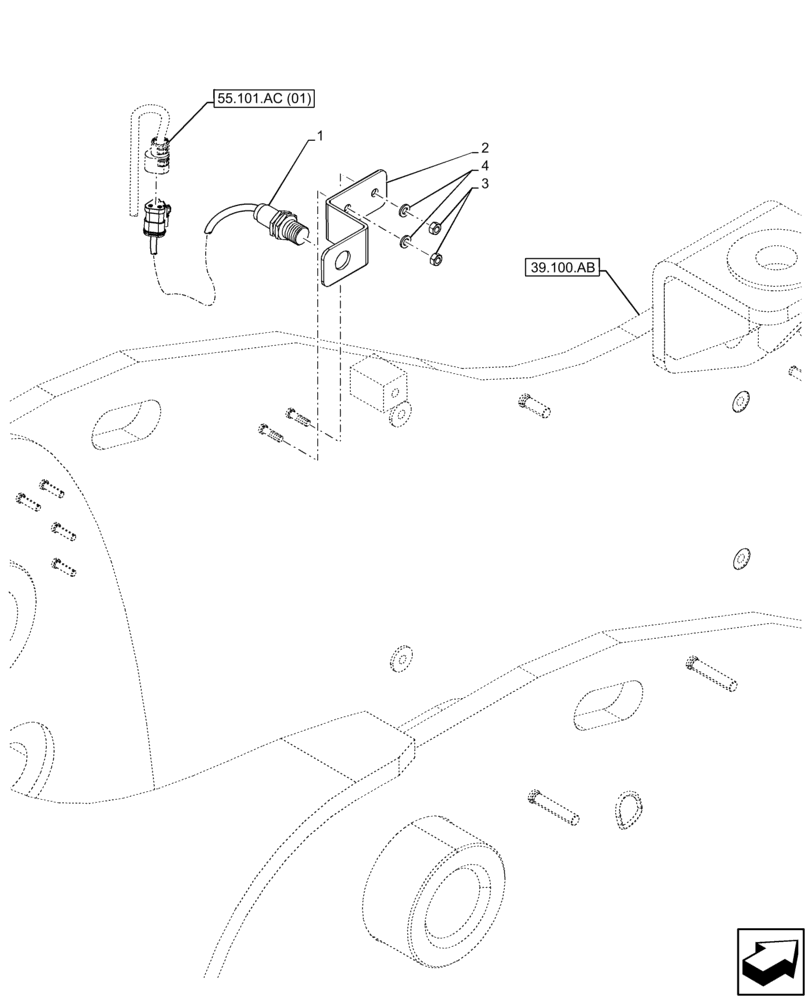 55.101.AC (01)
1
2
4
3
39.100.AB