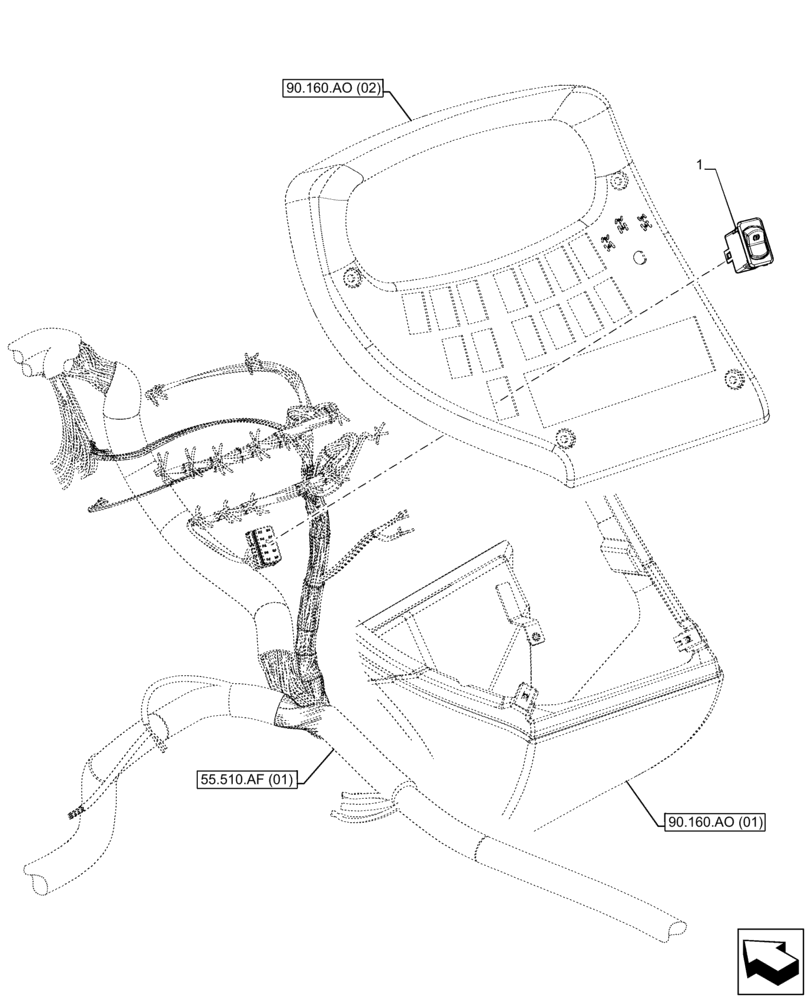 90.160.AO (02)

1

55.510.AF (01)

90.160.AO (01)