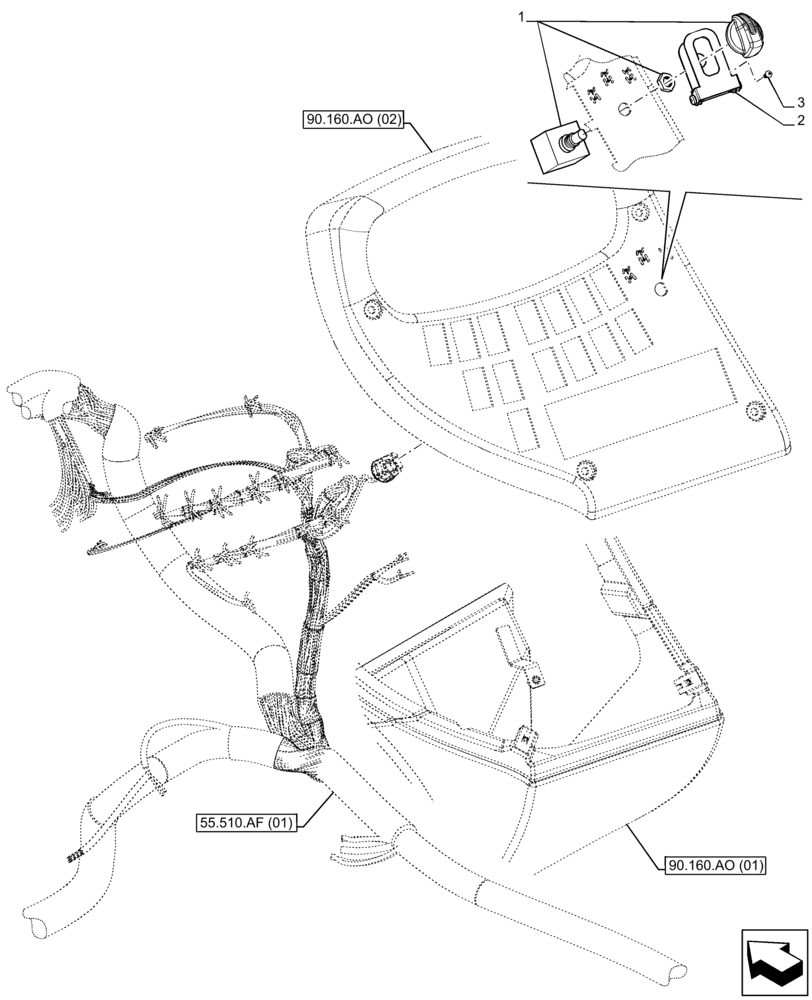 1
3
2
90.160.AO (02)
55.510.AF (01)
90.160.AO (01)