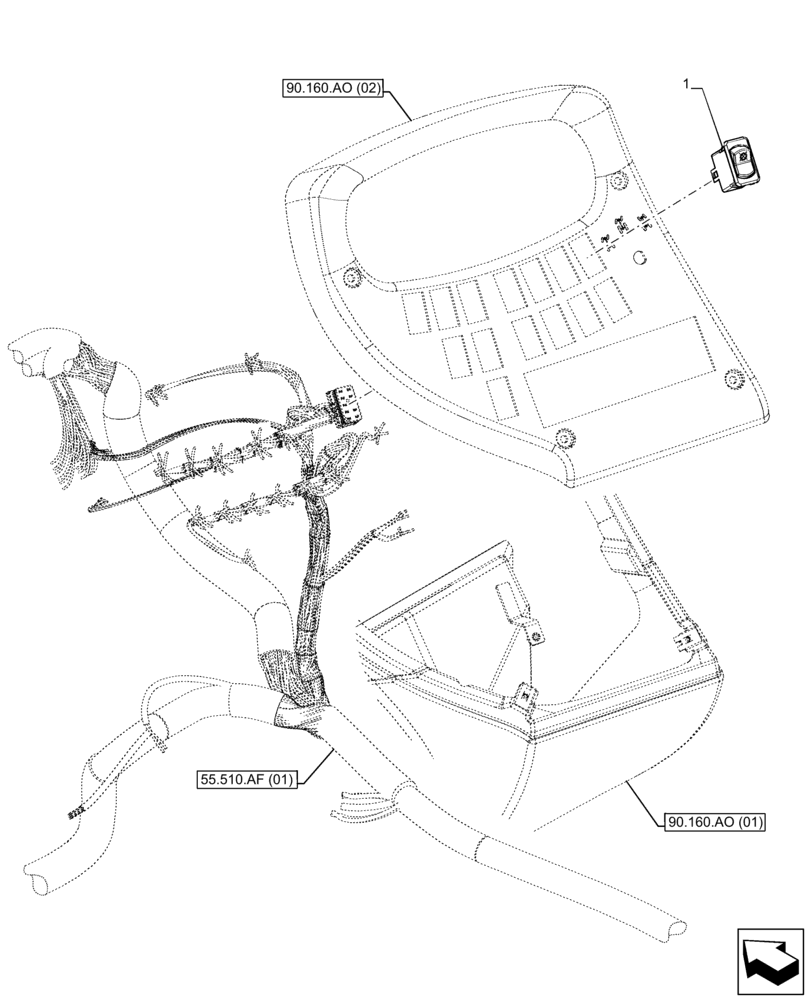 90.160.AO (02)

1

55.510.AF (01)

90.160.AO (01)