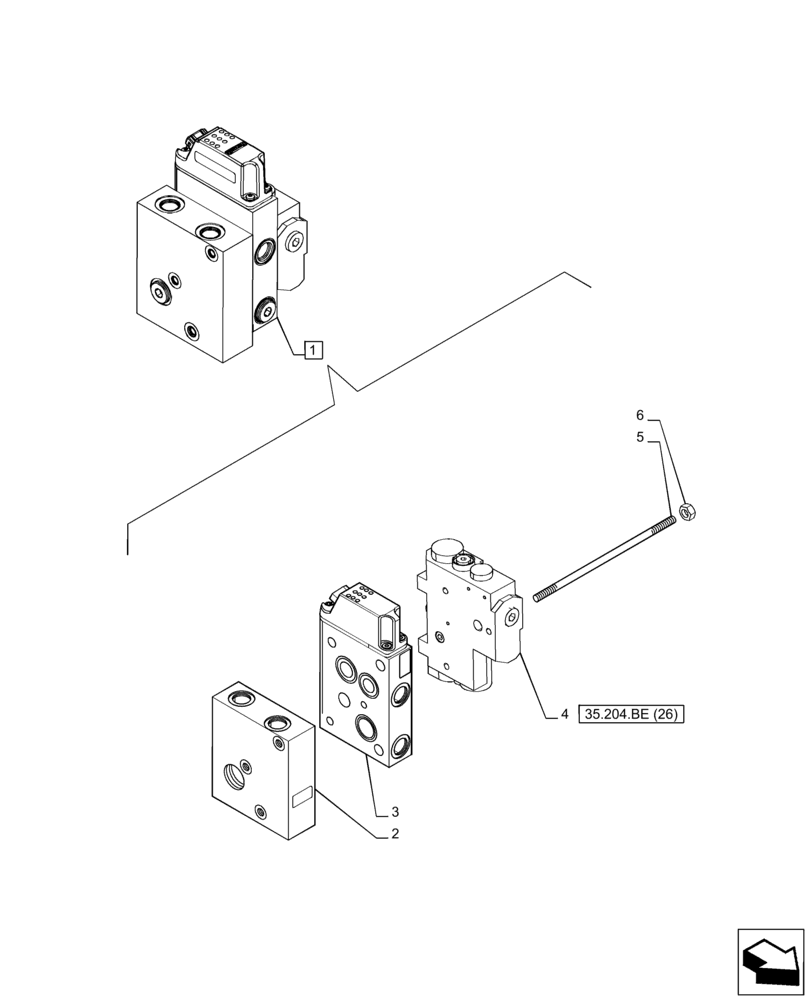 1

6

5

4 35.204.BE (26)

3

2