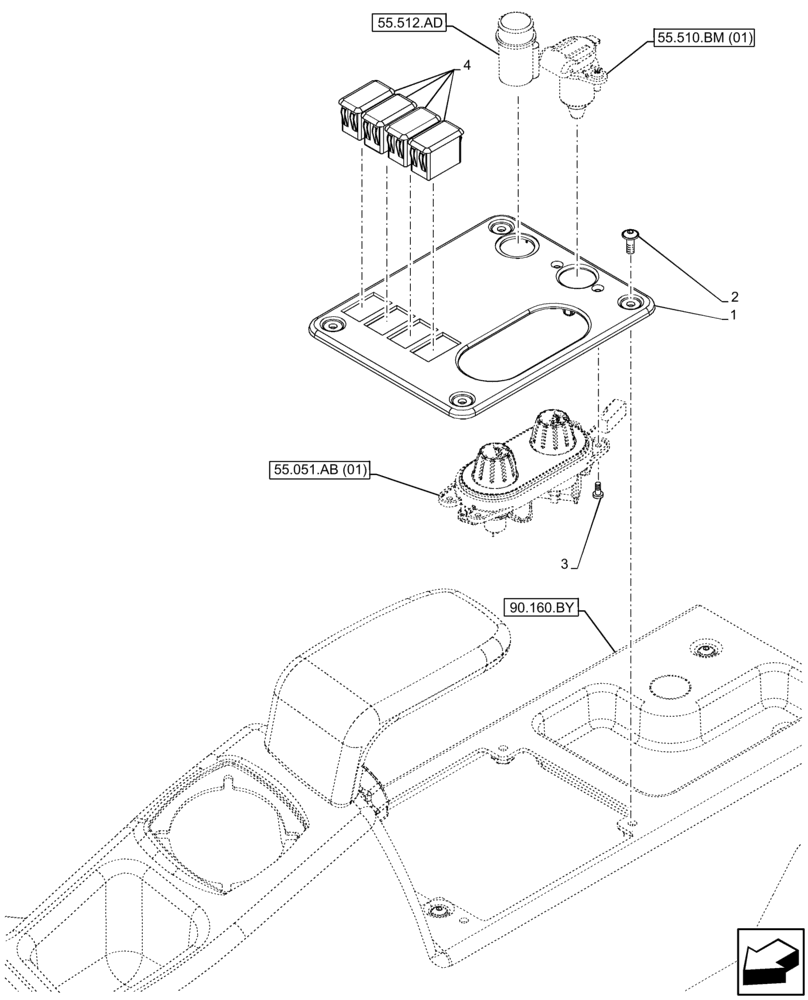 55.512.AD

55.510.BM (01)

4

2

1

55.051.AB (01)

3

90.160.BY