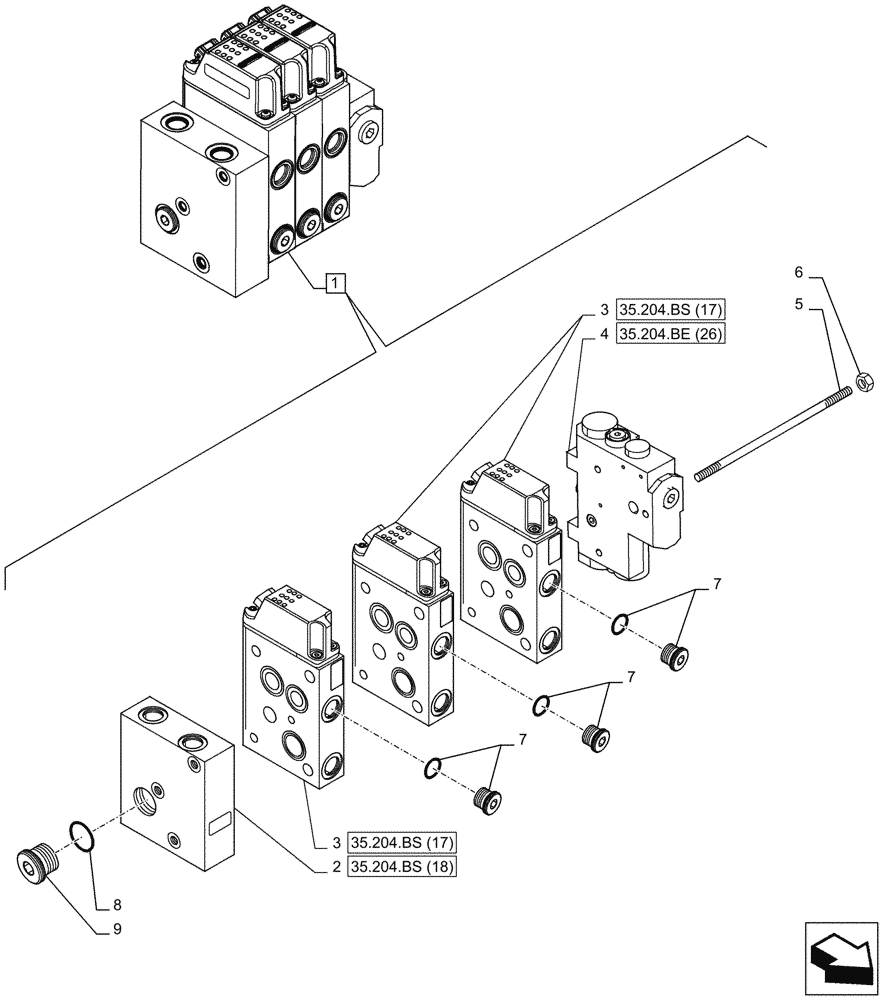 1

6

5

3 35.204.BS (17)

4 35.204.BE (26)

7

7

7

3 35.204.BS (17)

2 35.204.BS (18)

8

9