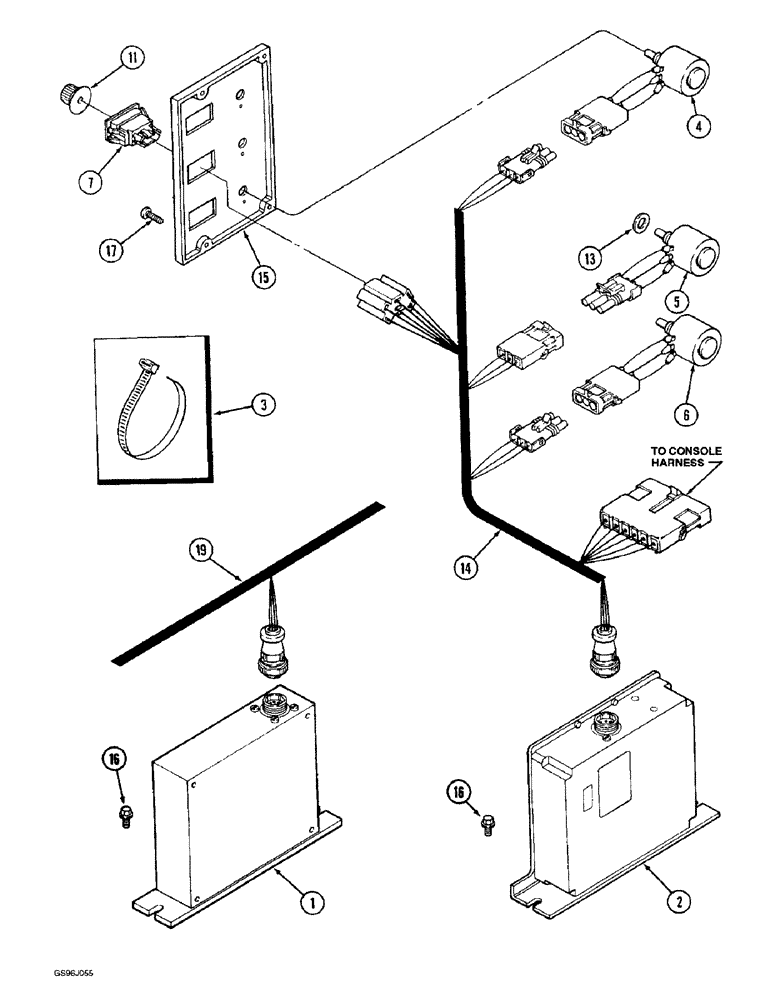 11
4
7
17
15
13
5
3
6
TO CONSOLE HARNESS
19
14
16
16
1
2
GS96J055