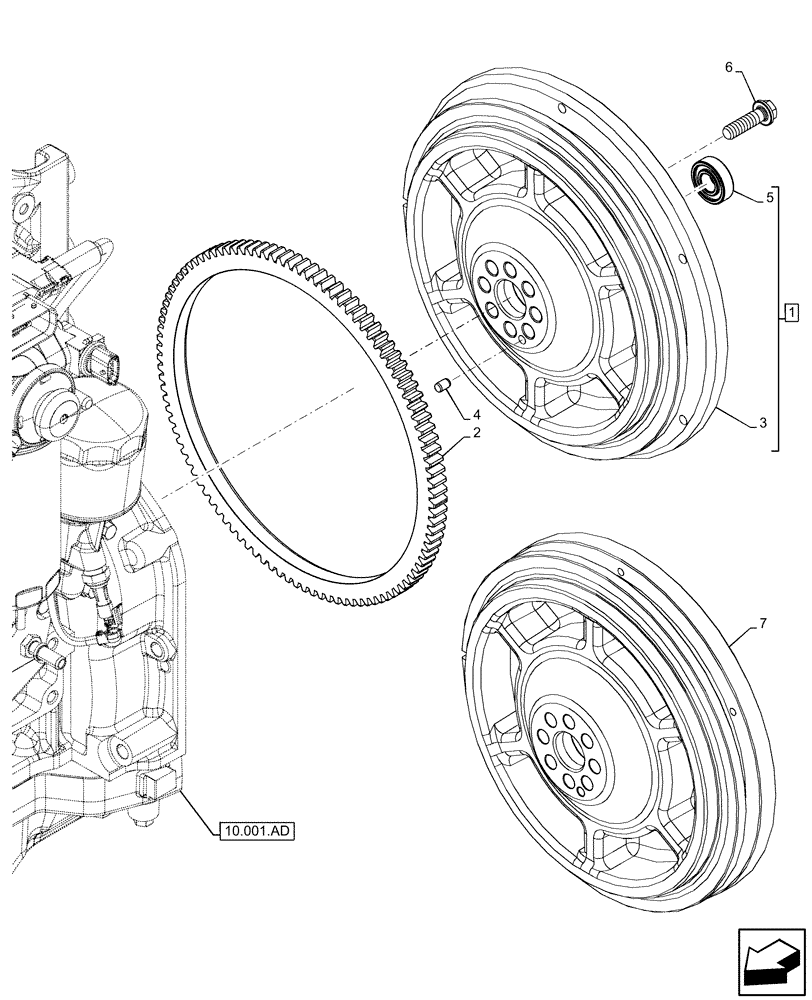 6

5

1

4

2

3

7

10.001.AD