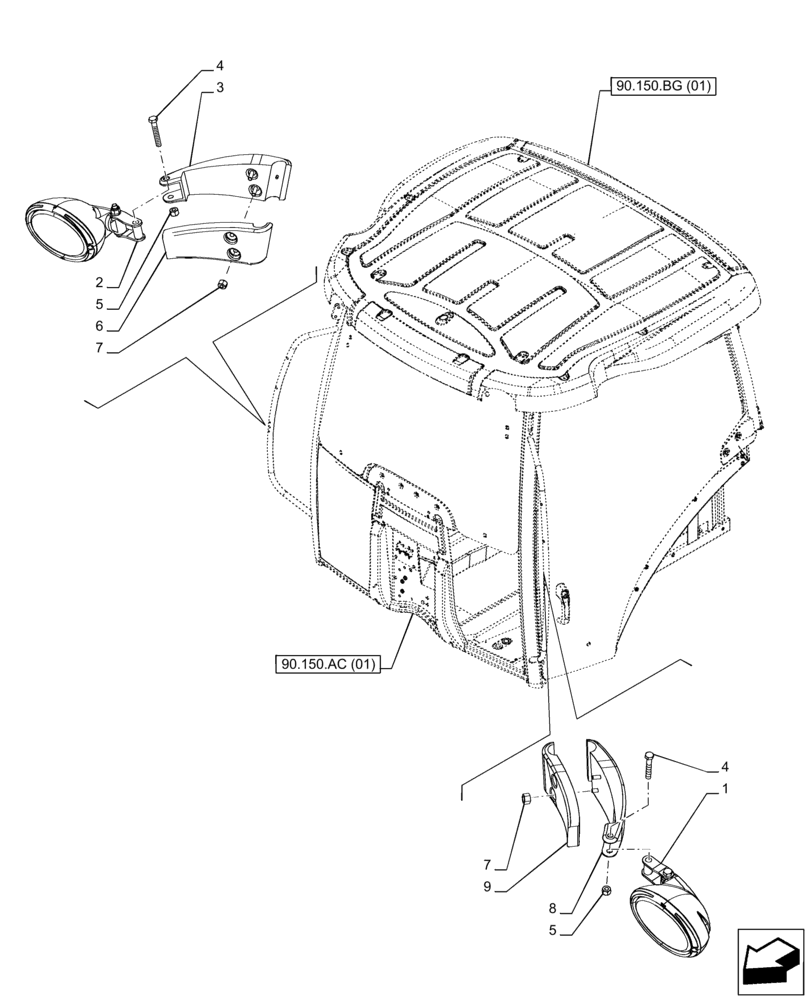 4
3
90.150.BG (01)
2
5
6
7
90.150.AC (01)
4
1
7
9
8
5