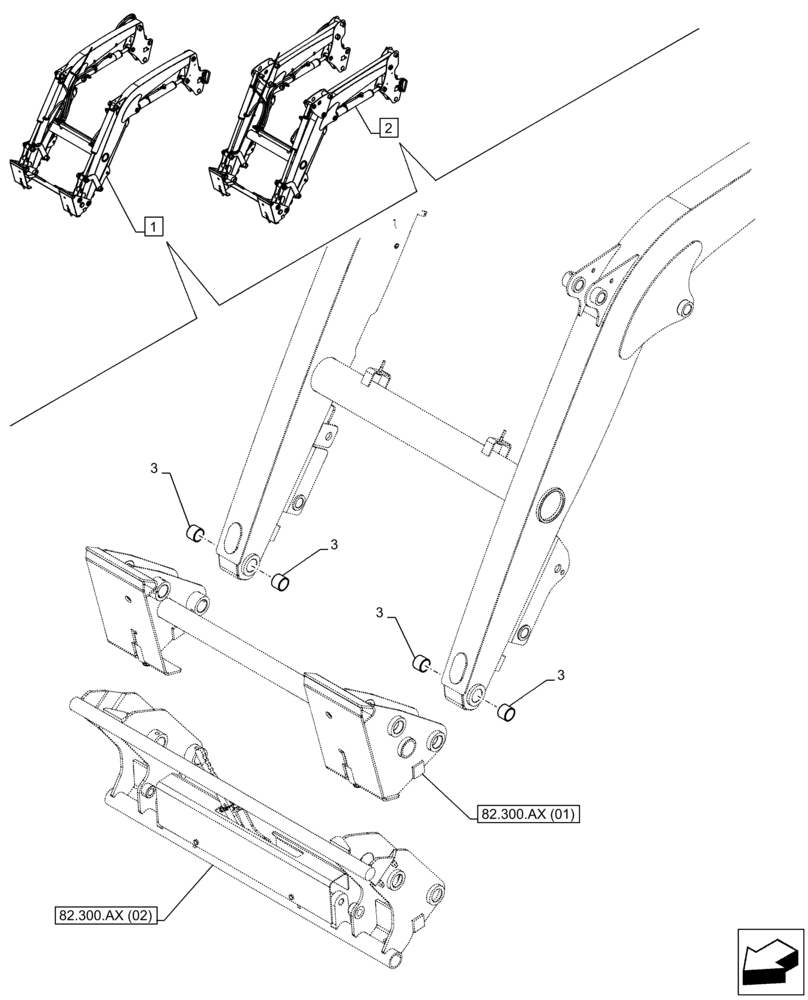 1

2

3

3

3

3

82.300.AX (01)

82.300.AX (02)