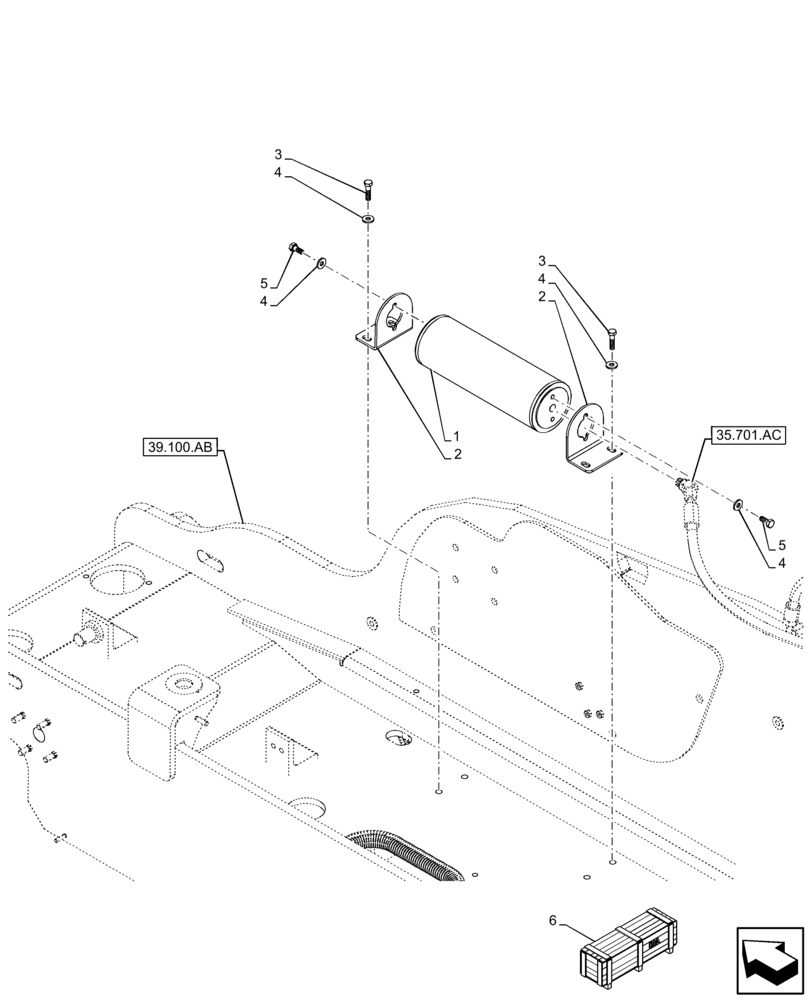 3
4
5
4
3
4
2
1
2
39.100.AB
35.701.AC
5
4
6