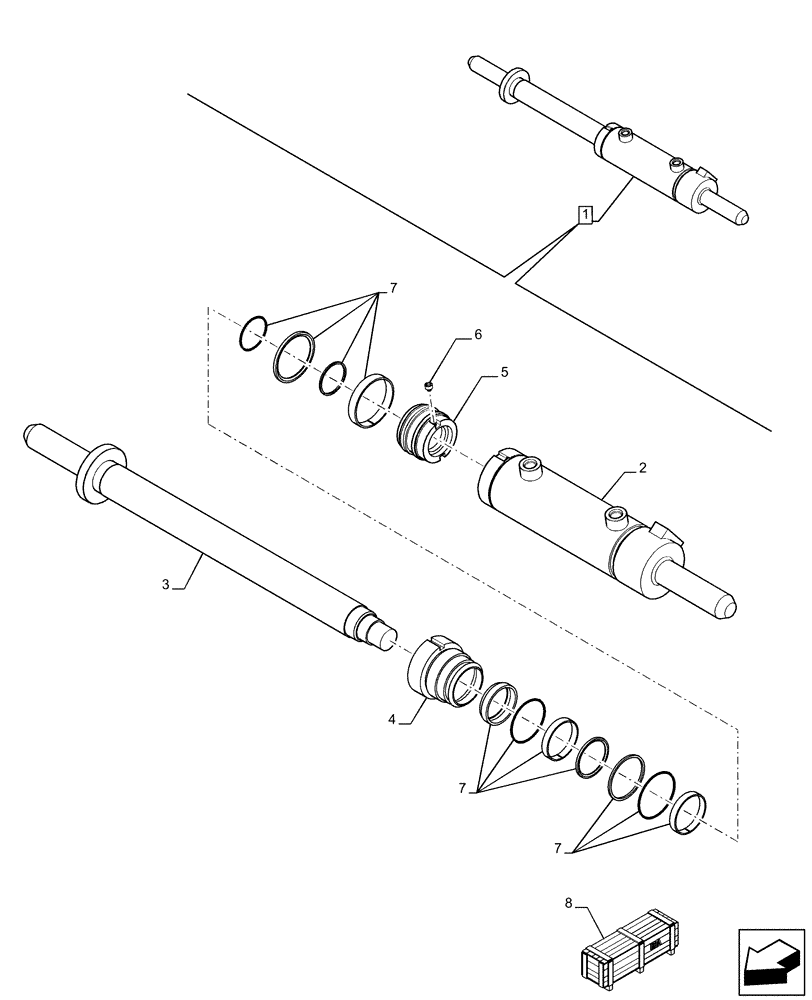 1
7
6
5
2
3
4
7
7
8