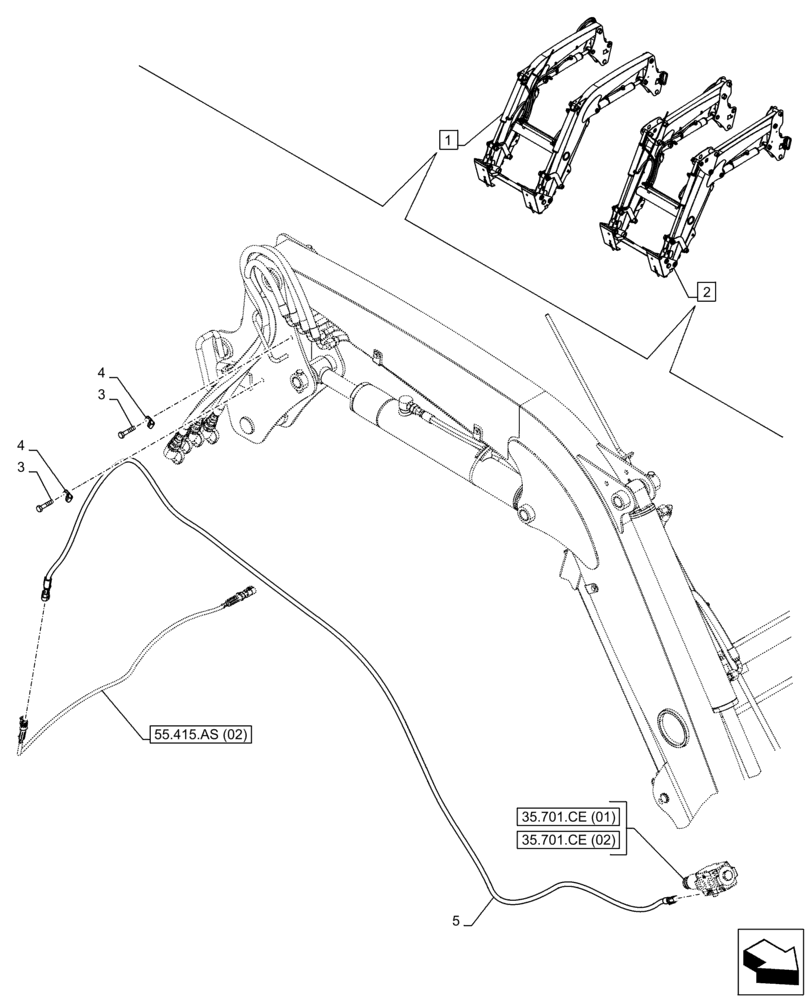 1

2

4
3

4
3

55.415.AS (02)

35.701.CE (01)
35.701.CE (02)

5