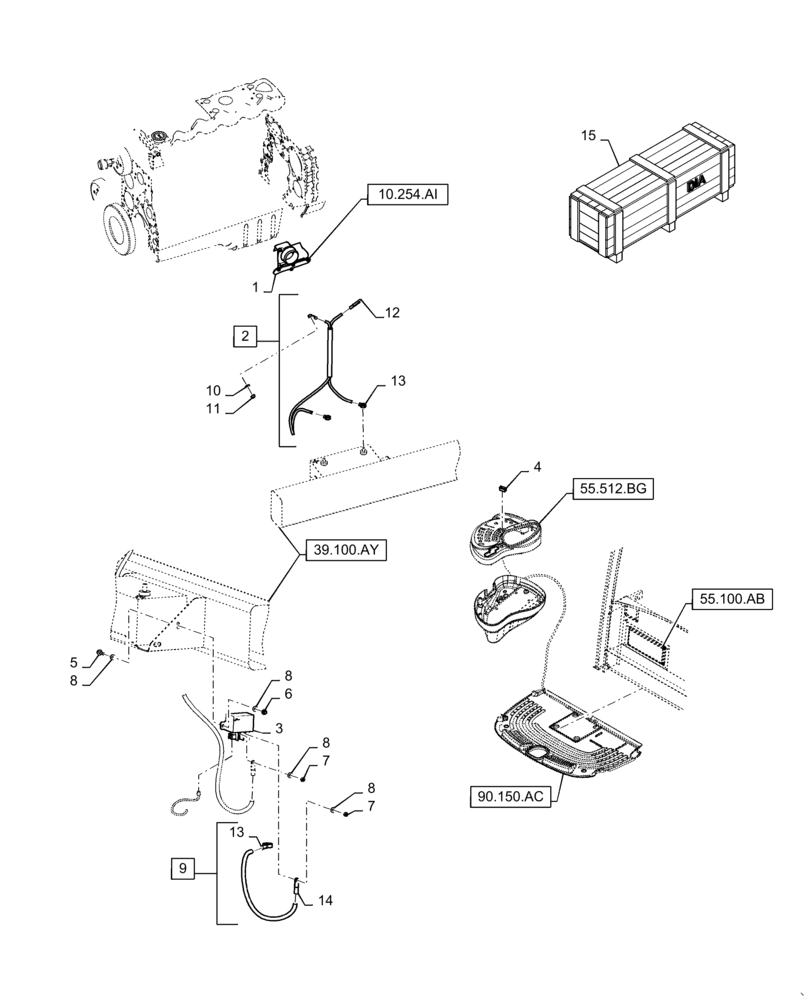 15

DIA

10.254.AI

1

2

12

10

11

13

4

55.512.BG

39.100.AY

55.100.AB

5

8

8

6

3

8

7

8

7

90.150.AC

13

9

14