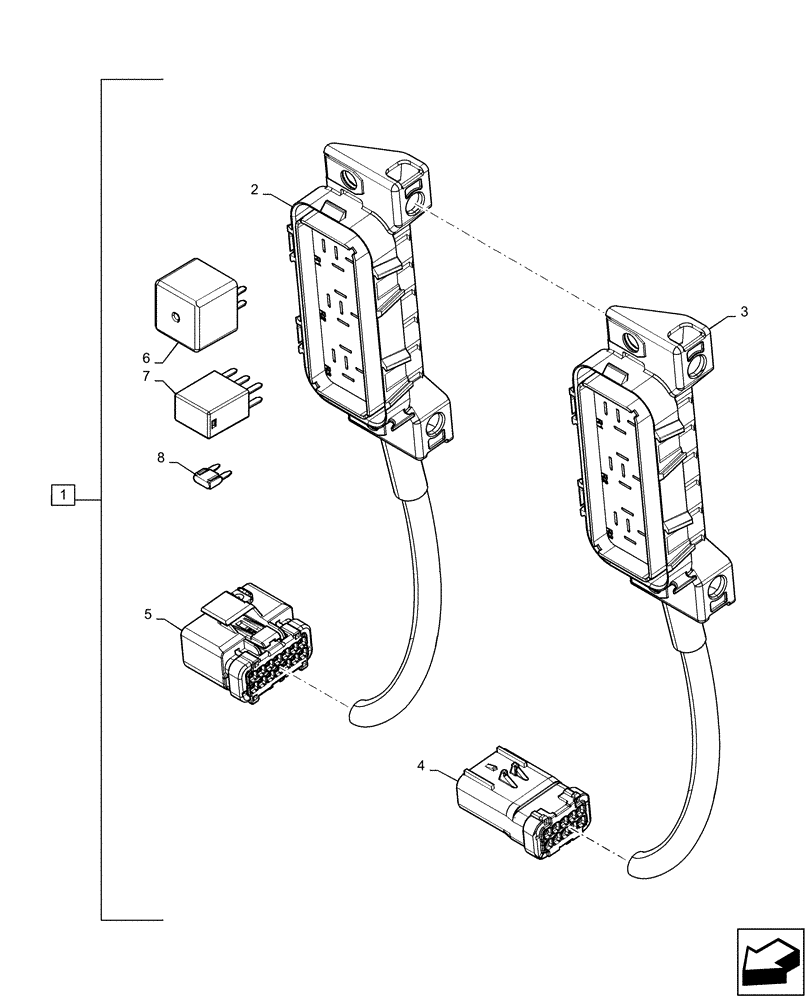 2
3
6
7
8
1
5
4