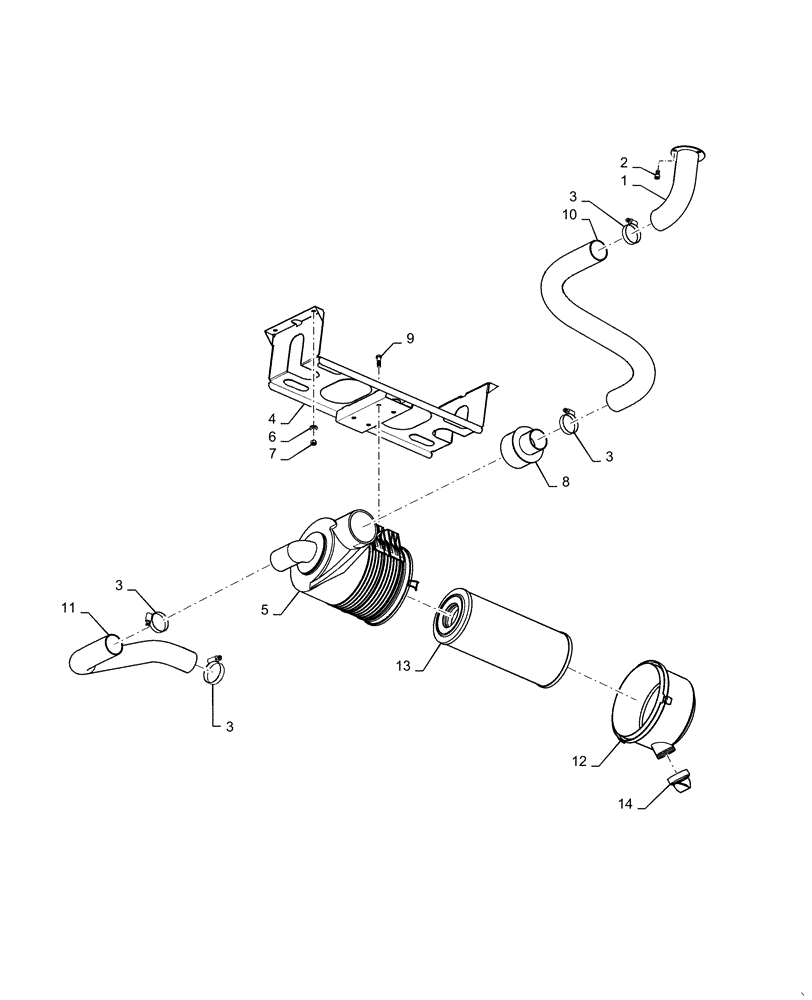 2
1
3
10
9
4
6
7
3
8
3
11
5
13
3
12
14