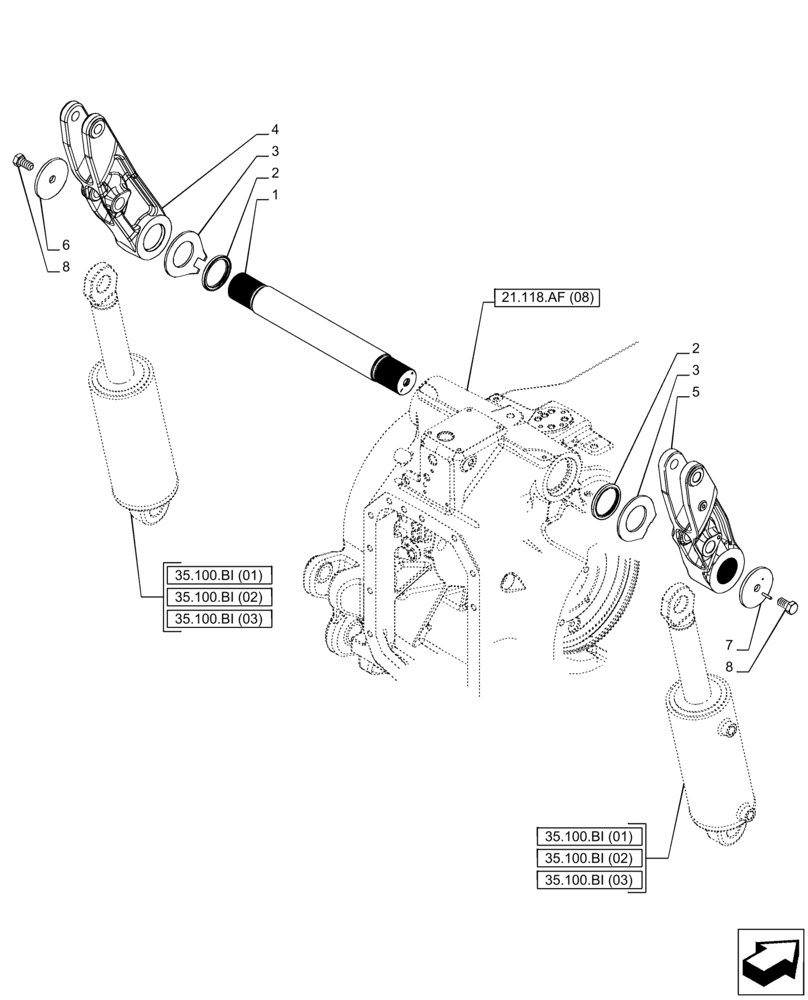 4
3
2
1
6
8
21.118.AF (08)
2
3
5
35.100.BI (01)
35.100.BI (02)
35.100.BI (03)
7
8
35.100.BI (01)
35.100.BI (02)
35.100.BI (03)