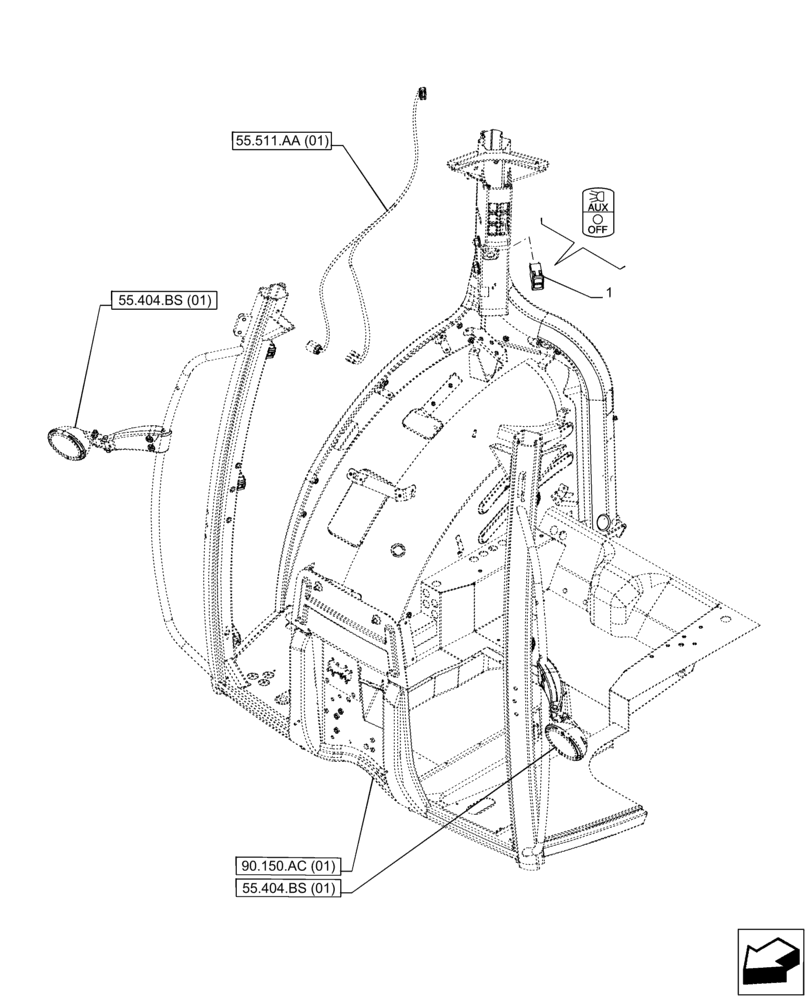 55.511.AA (01)

AUX
OFF

1

55.404.BS (01)

90.150.AC (01)

55.404.BS (01)