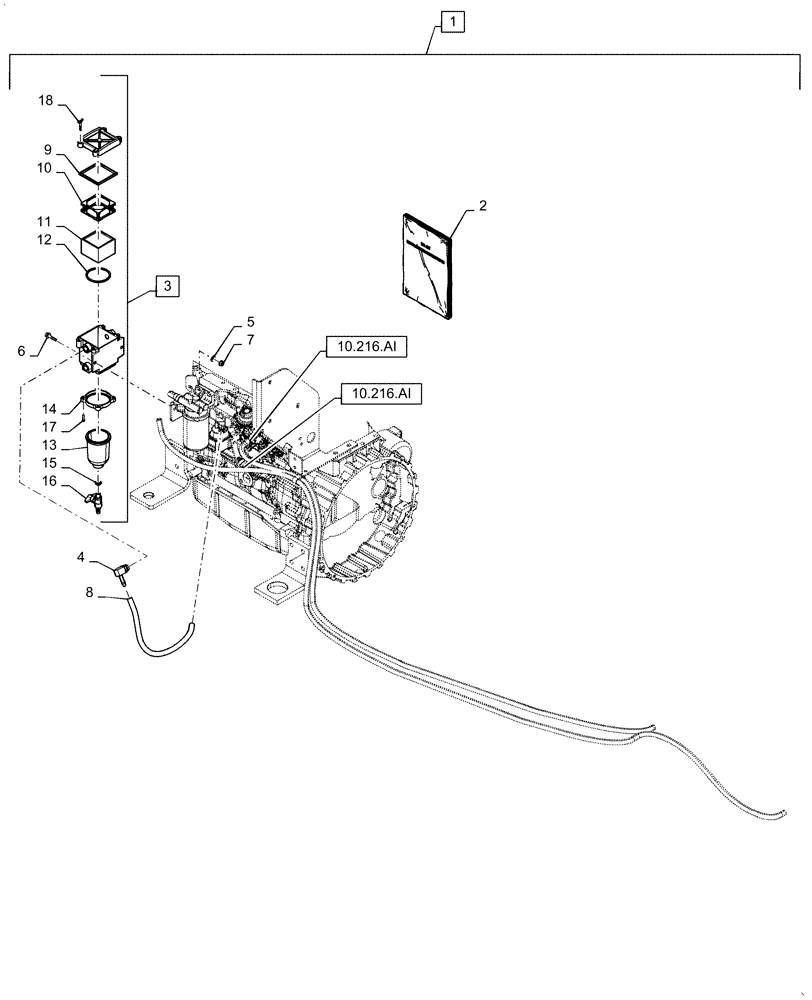 1
18
9
10
11
12
3
2
6
5
7
10.216.AI
10.216.AI
14
17
13
15
16
4
8