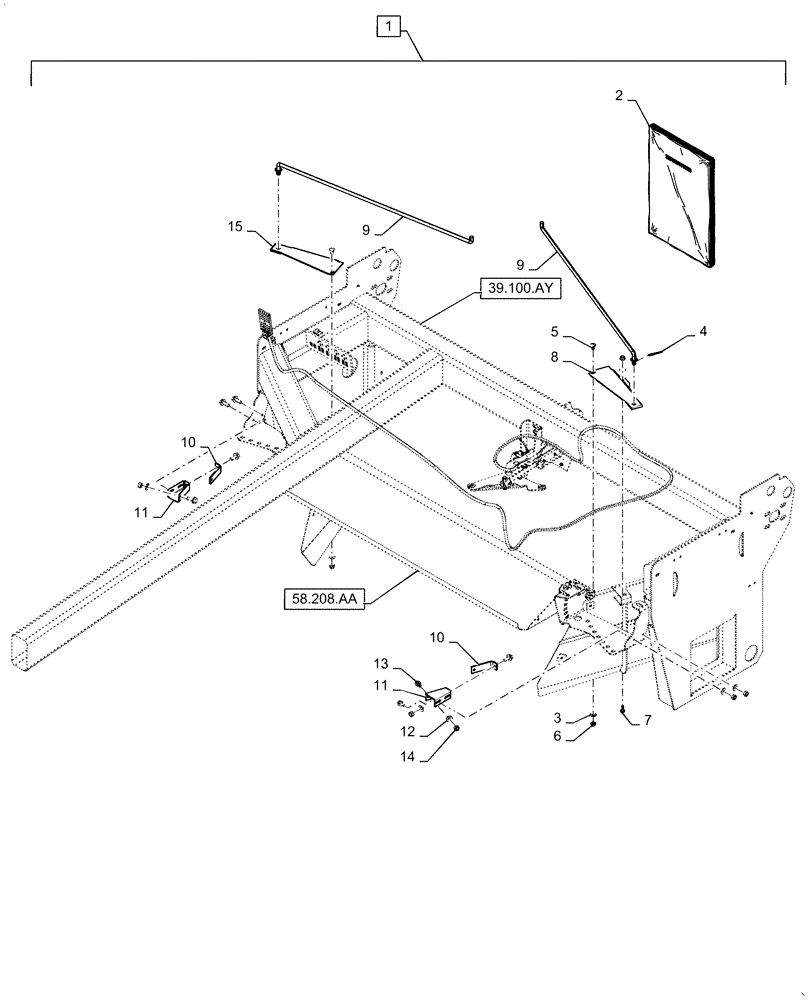 1
2
15
9
9
39.100.AY
5
4
8
10
11
58.208.AA
10
13
11
12
14
3
6
7