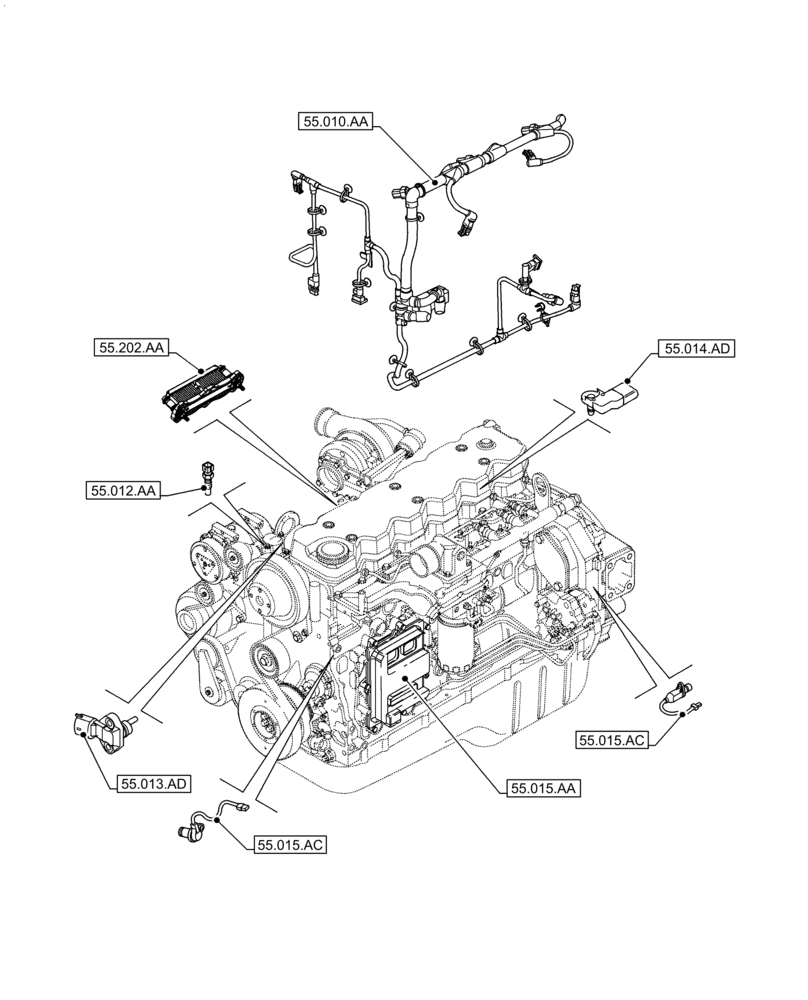 55.010.AA

55.202.AA

55.014.AD

55.012.AA

55.015.AC

55.013.AD

55.015.AA

55.015.AC