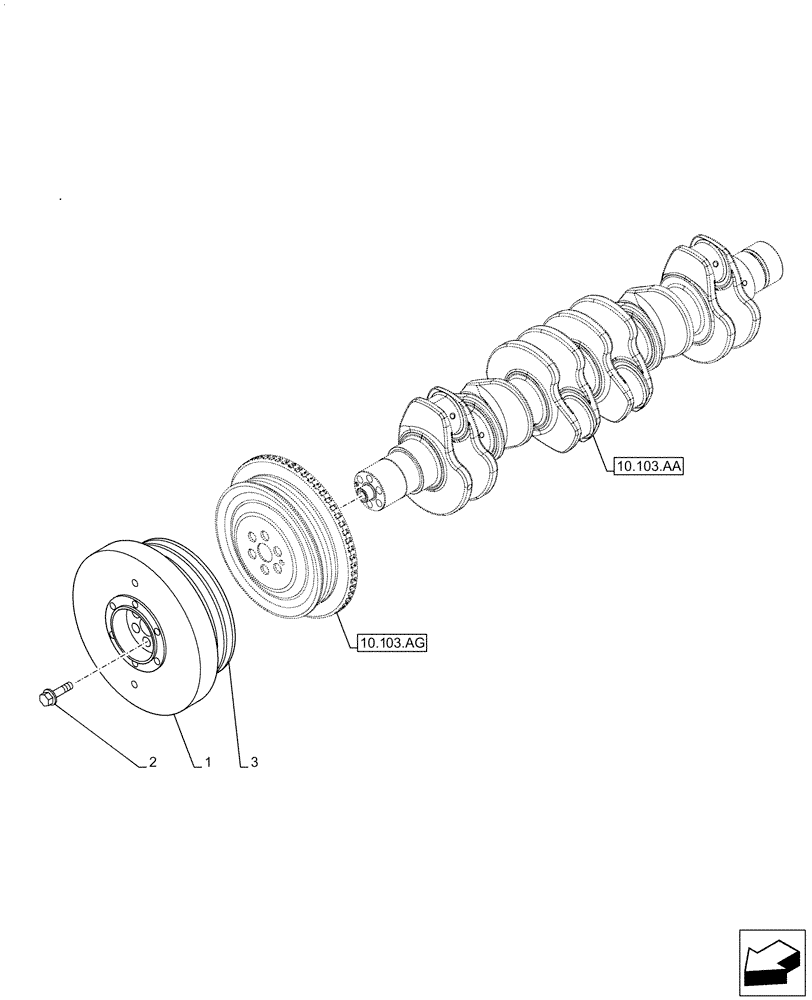 10.103.AA

10.103.AG

2
1
3