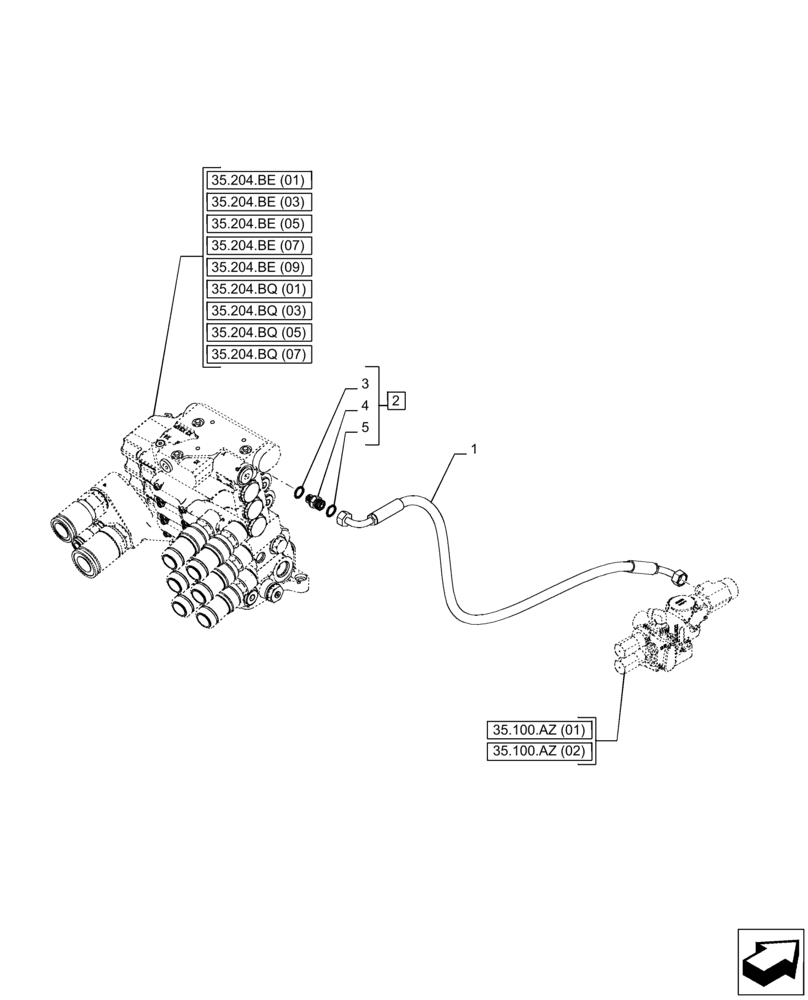 35.204.BE (01)
35.204.BE (03)
35.204.BE (05)
35.204.BE (07)
35.204.BE (09)
35.204.BQ (01)
35.204.BQ (03)
35.204.BQ (05)
35.204.BQ (07)

3
4
5
2

1

35.100.AZ (01)
35.100.AZ (02)